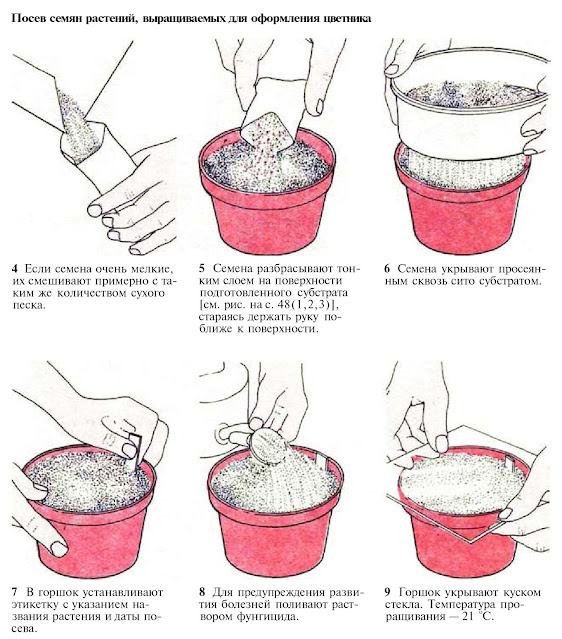 Посев семян растений, выращиваемых для оформления цветника

4 Если семена очень мелкие, их смешивают примерно с таким же количеством сухого песка.

5 Семена разбрасывают тонким слоем на поверхности подготовленного субстрата [см. рис. на с. 48(1,2,3)], стараясь держать руку поближе к поверхности.

6 Семена укрывают просеянным сквозь сито субстратом.

7 В горшок устанавливают этикетку с указанием названия растения и даты посева.

8 Для предупреждения развития болезней поливают раствором фунгицида.

9 Горшок укрывают куском стекла. Температура проращивания — 21 °C.