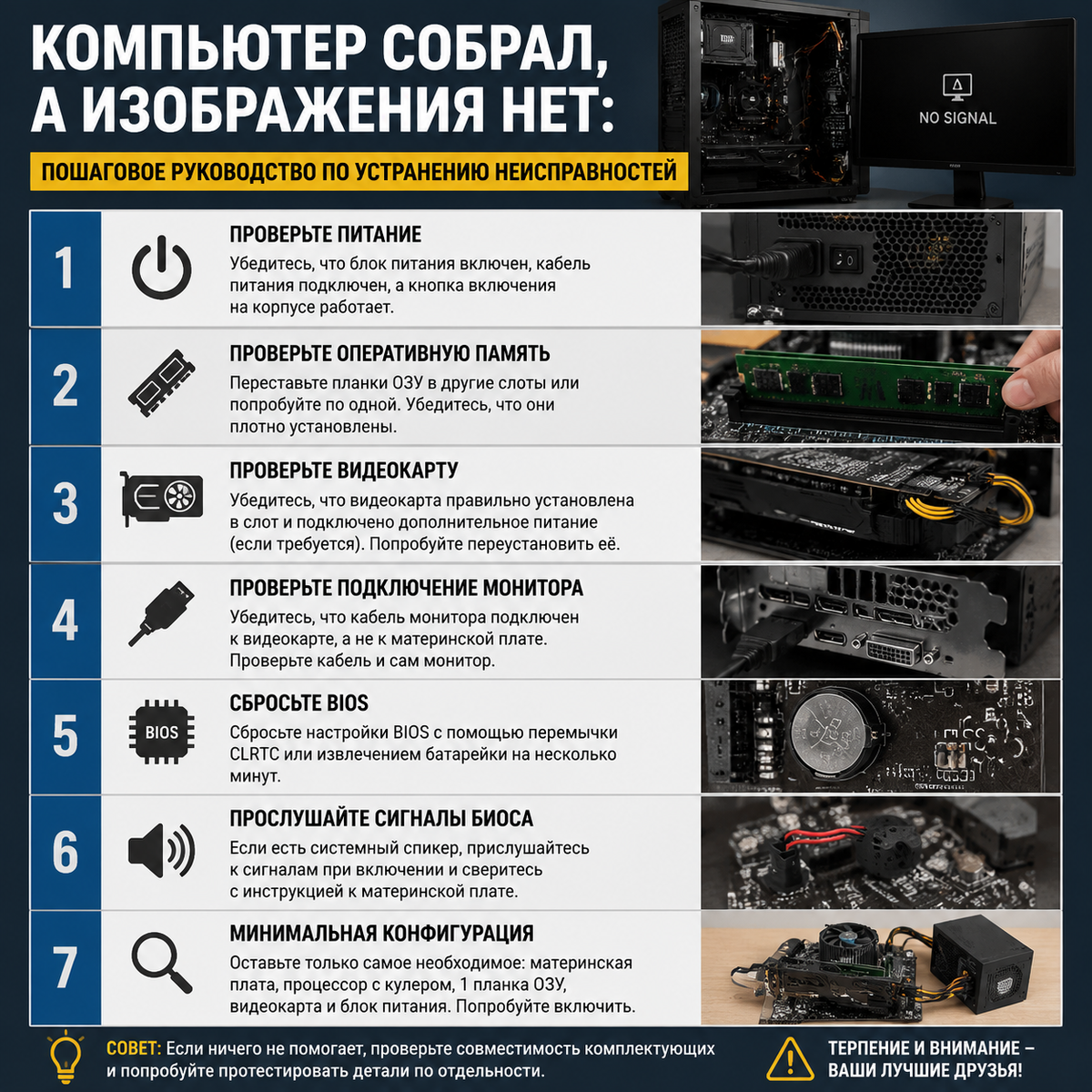 КОМПЬЮТЕР СОБРАЛ, А ИЗОБРАЖЕНИЯ НЕТ:

NO SIGNAL

ПОШАГОВОЕ РУКОВОДСТВО ПО УСТРАНЕНИЮ НЕИСПРАВНОСТЕЙ

1
ПРОВЕРЬТЕ ПИТАНИЕ
Убедитесь, что блок питания включен, кабель питания подключен, а кнопка включения на корпусе работает.

2
ПРОВЕРЬТЕ ОПЕРАТИВНУЮ ПАМЯТЬ
Переставьте планки ОЗУ в другие слоты или попробуйте по одной. Убедитесь, что они плотно установлены.

3
ПРОВЕРЬТЕ ВИДЕОКАРТУ
Убедитесь, что видеокарта правильно установлена в слот и подключено дополнительное питание (если требуется). Попробуйте переустановить её.

4
ПРОВЕРЬТЕ ПОДКЛЮЧЕНИЕ МОНИТОРА
Убедитесь, что кабель монитора подключен к видеокарте, а не к материнской плате. Проверьте кабель и сам монитор.

5
BIOS
СБРОСЬТЕ BIOS
Сбросьте настройки BIOS с помощью перемычки CLRTC или извлечением батарейки на несколько минут.

6
ПРОСЛУШАЙТЕ СИГНАЛЫ БИОСА
Если есть системный спикер, прислушайтесь к сигналам при включении и сверитесь с инструкцией к материнской плате.

7
МИНИМАЛЬНАЯ КОНФИГУРАЦИЯ
Оставьте только самое необходимое: материнская плата, процессор с кулером, 1 планка ОЗУ, видеокарта и блок питания. Попробуйте включить.

СОВЕТ: Если ничего не помогает, проверьте совместимость комплектующих и попробуйте протестировать детали по отдельности.

ТЕРПЕНИЕ И ВНИМАНИЕ – ВАШИ ЛУЧШИЕ ДРУЗЬЯ!