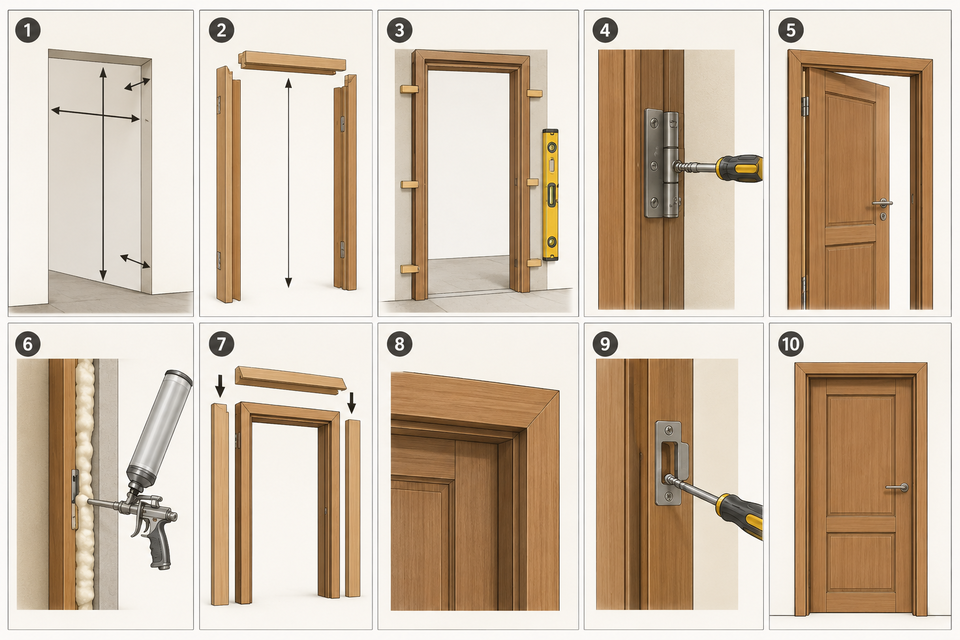 1
2
3
4
5
6
7
8
9
10