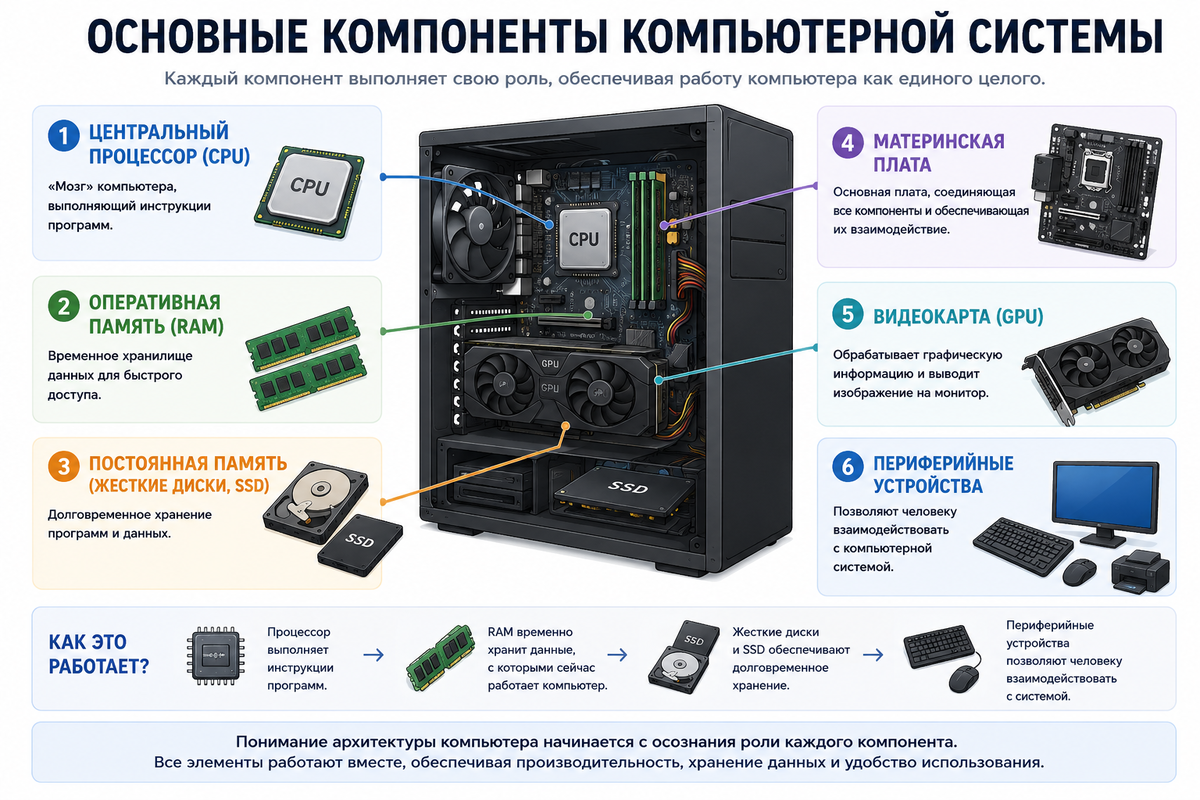 ОСНОВНЫЕ КОМПОНЕНТЫ КОМПЬЮТЕРНОЙ СИСТЕМЫ

Каждый компонент выполняет свою роль, обеспечивая работу компьютера как единого целого.

1 ЦЕНТРАЛЬНЫЙ ПРОЦЕССОР (CPU)

«Мозг» компьютера, выполняющий инструкции программ.

CPU

2 ОПЕРАТИВНАЯ ПАМЯТЬ (RAM)

Временное хранилище данных для быстрого доступа.

3 ПОСТОЯННАЯ ПАМЯТЬ (ЖЕСТКИЕ ДИСКИ, SSD)

Долговременное хранение программ и данных.

SSD

CPU

GPU

GPU

SSD

4 МАТЕРИНСКАЯ ПЛАТА

Основная плата, соединяющая все компоненты и обеспечивающая их взаимодействие.

5 ВИДЕОКАРТА (GPU)

Обрабатывает графическую информацию и выводит изображение на монитор.

6 ПЕРИФЕРИЙНЫЕ УСТРОЙСТВА

Позволяют человеку взаимодействовать с компьютерной системой.

КАК ЭТО РАБОТАЕТ?

Процессор выполняет инструкции программ.

→

RAM временно хранит данные, с которыми сейчас работает компьютер.

→

SSD

Жесткие диски и SSD обеспечивают долговременное хранение.

→

Периферийные устройства позволяют человеку взаимодействовать с системой.

Понимание архитектуры компьютера начинается с осознания роли каждого компонента.
Все элементы работают вместе, обеспечивая производительность, хранение данных и удобство использования.