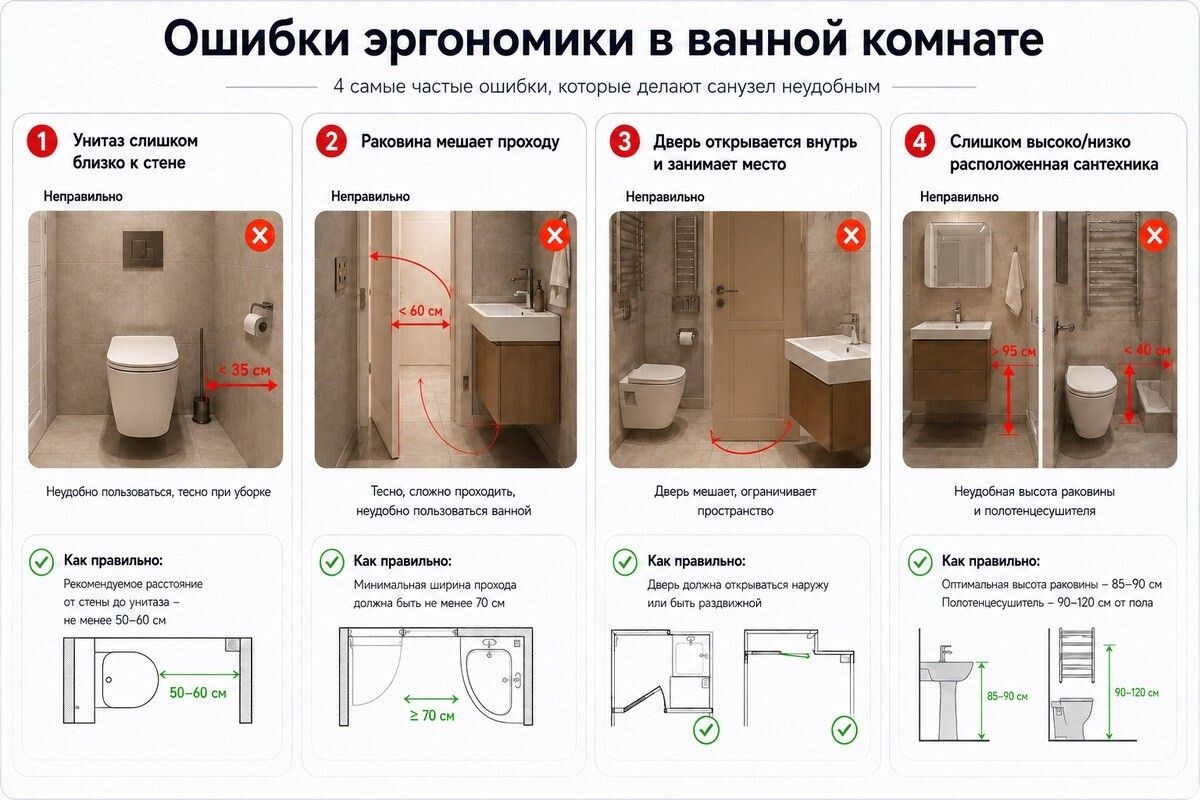 Ошибки эргономики в ванной комнате

4 самые частые ошибки, которые делают санузел неудобным

1 Унитаз слишком близко к стене

Неправильно

< 35 см

Неудобно пользоваться, тесно при уборке

Как правильно:

Рекомендуемое расстояние от стены до унитаза – не менее 50–60 см

50–60 см

2 Раковина мешает проходу

Неправильно

< 60 см

Тесно, сложно проходить, неудобно пользоваться ванной

Как правильно:

Минимальная ширина прохода должна быть не менее 70 см

≥ 70 см

3 Дверь открывается внутрь и занимает место

Неправильно

Дверь мешает, ограничивает пространство

Как правильно:

Дверь должна открываться наружу или быть раздвижной

4 Слишком высоко/низко расположенная сантехника

Неправильно

> 95 см

< 40 см

Неудобная высота раковины и полотенцесушителя

Как правильно:

Оптимальная высота раковины – 85–90 см
Полотенцесушитель – 90–120 см от пола

85–90 см

90–120 см