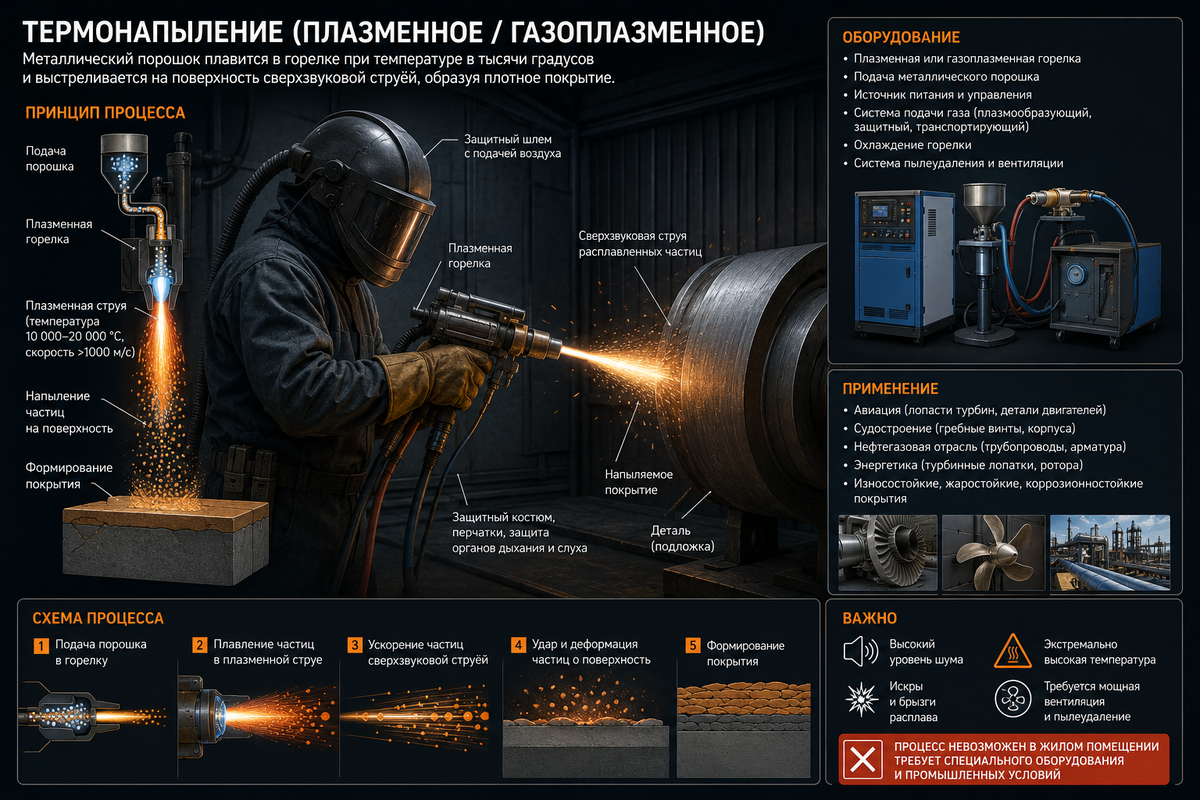 ТЕРМОНАПЫЛЕНИЕ (ПЛАЗМЕННОЕ / ГАЗОПЛАЗМЕННОЕ)

Металлический порошок плавится в горелке при температуре в тысячи градусов и выстреливается на поверхность сверхзвуковой струёй, образуя плотное покрытие.

ПРИНЦИП ПРОЦЕССА

Подача порошка

Плазменная горелка

Плазменная струя (температура 10 000–20 000 °C, скорость >1000 м/с)

Напыление частиц на поверхность

Формирование покрытия

Защитный шлем с подачей воздуха

Плазменная горелка

Сверхзвуковая струя расплавленных частиц

Напыляемое покрытие

Защитный костюм, перчатки, защита органов дыхания и слуха

Деталь (подложка)

ОБОРУДОВАНИЕ

• Плазменная или газоплазменная горелка
• Подача металлического порошка
• Источник питания и управления
• Система подачи газа (плазмообразующий, защитный, транспортирующий)
• Охлаждение горелки
• Система пылеудаления и вентиляции

ПРИМЕНЕНИЕ

• Авиация (лопасти турбин, детали двигателей)
• Судостроение (гребные винты, корпуса)
• Нефтегазовая отрасль (трубопроводы, арматура)
• Энергетика (турбинные лопатки, ротора)
• Износостойкие, жаростойкие, коррозионностойкие покрытия

СХЕМА ПРОЦЕССА

1 Подача порошка в горелку

2 Плавление частиц в плазменной струе

3 Ускорение частиц сверхзвуковой струёй

4 Удар и деформация частиц о поверхность

5 Формирование покрытия

ВАЖНО

Высокий уровень шума

Экстремально высокая температура

Искры и брызги расплава

Требуется мощная вентиляция и пылеудаление

ПРОЦЕСС НЕВОЗМОЖЕН В ЖИЛОМ ПОМЕЩЕНИИ ТРЕБУЕТ СПЕЦИАЛЬНОГО ОБОРУДОВАНИЯ И ПРОМЫШЛЕННЫХ УСЛОВИЙ