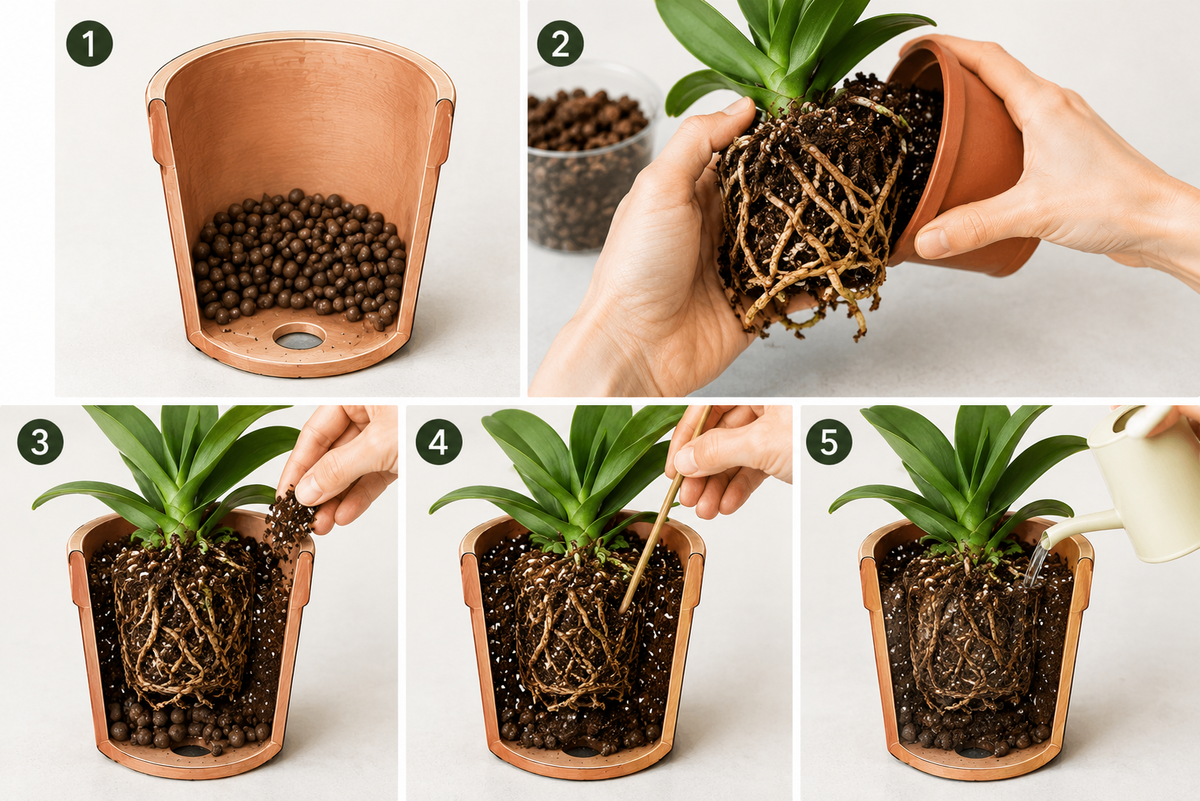 1
2
3
4
5