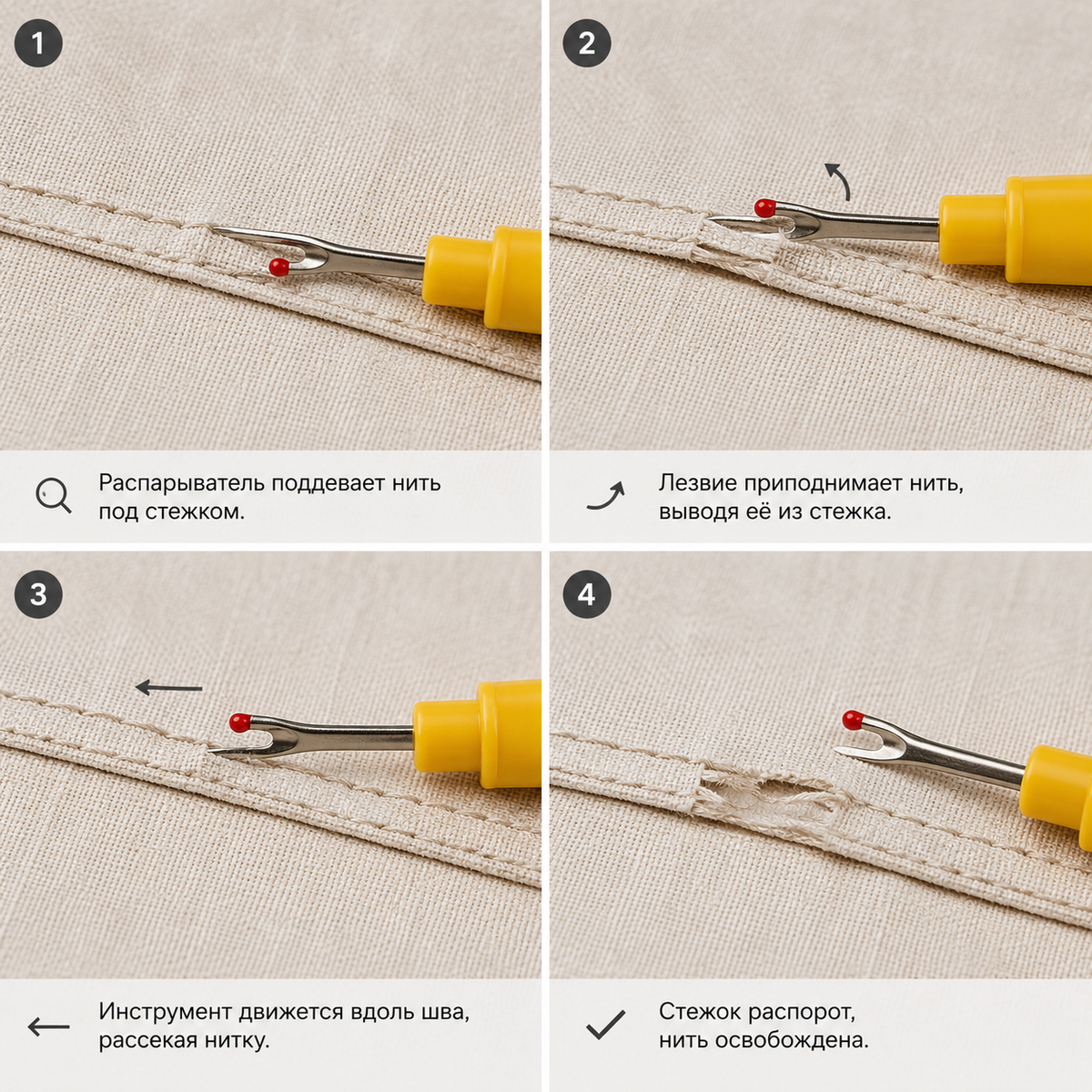 1

Распарыватель поддевает нить под стежком.

2

Лезвие приподнимает нить, выводя её из стежка.

3

Инструмент движется вдоль шва, рассекая нитку.

4

Стежок распорот, нить освобождена.