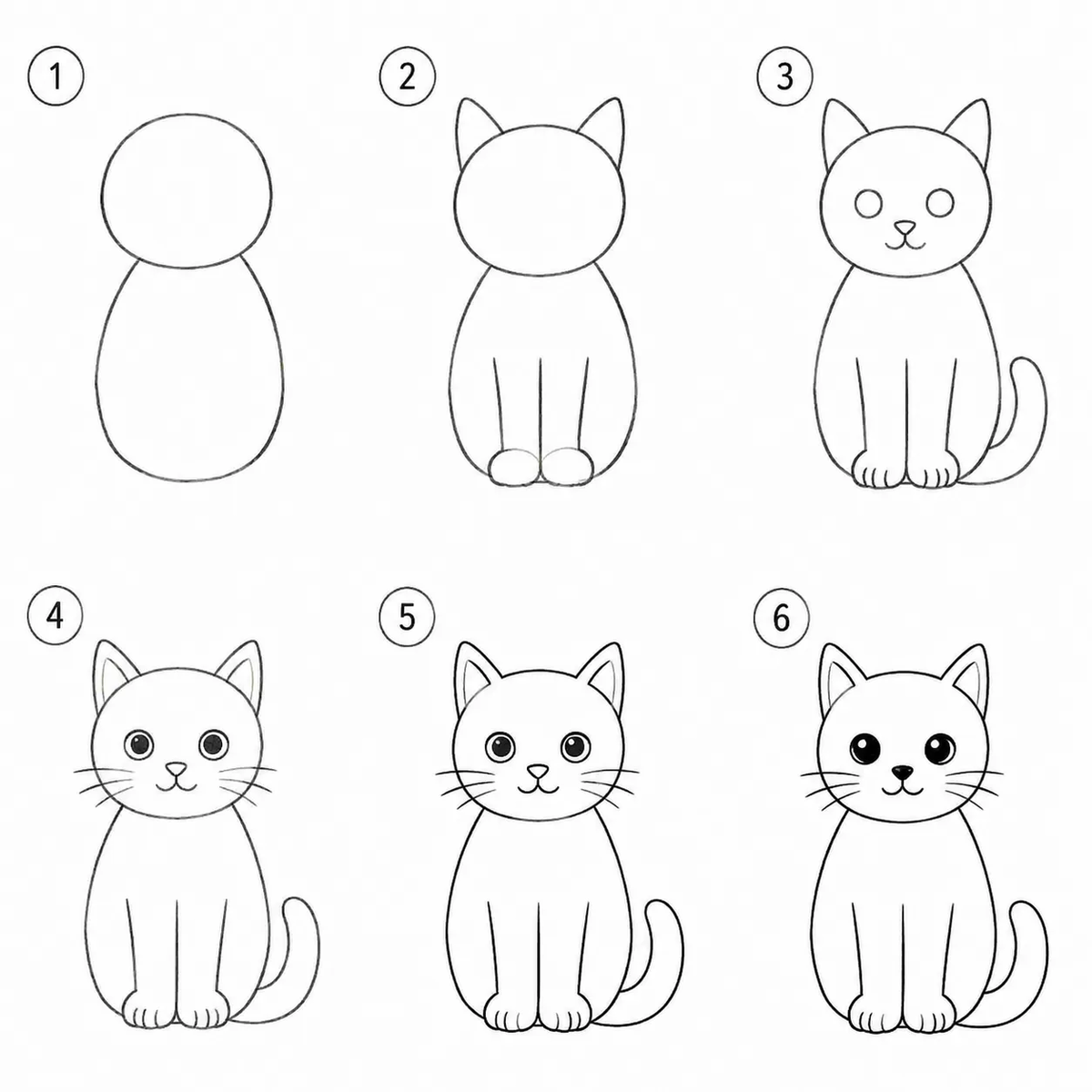 1

2

3

4

5

6