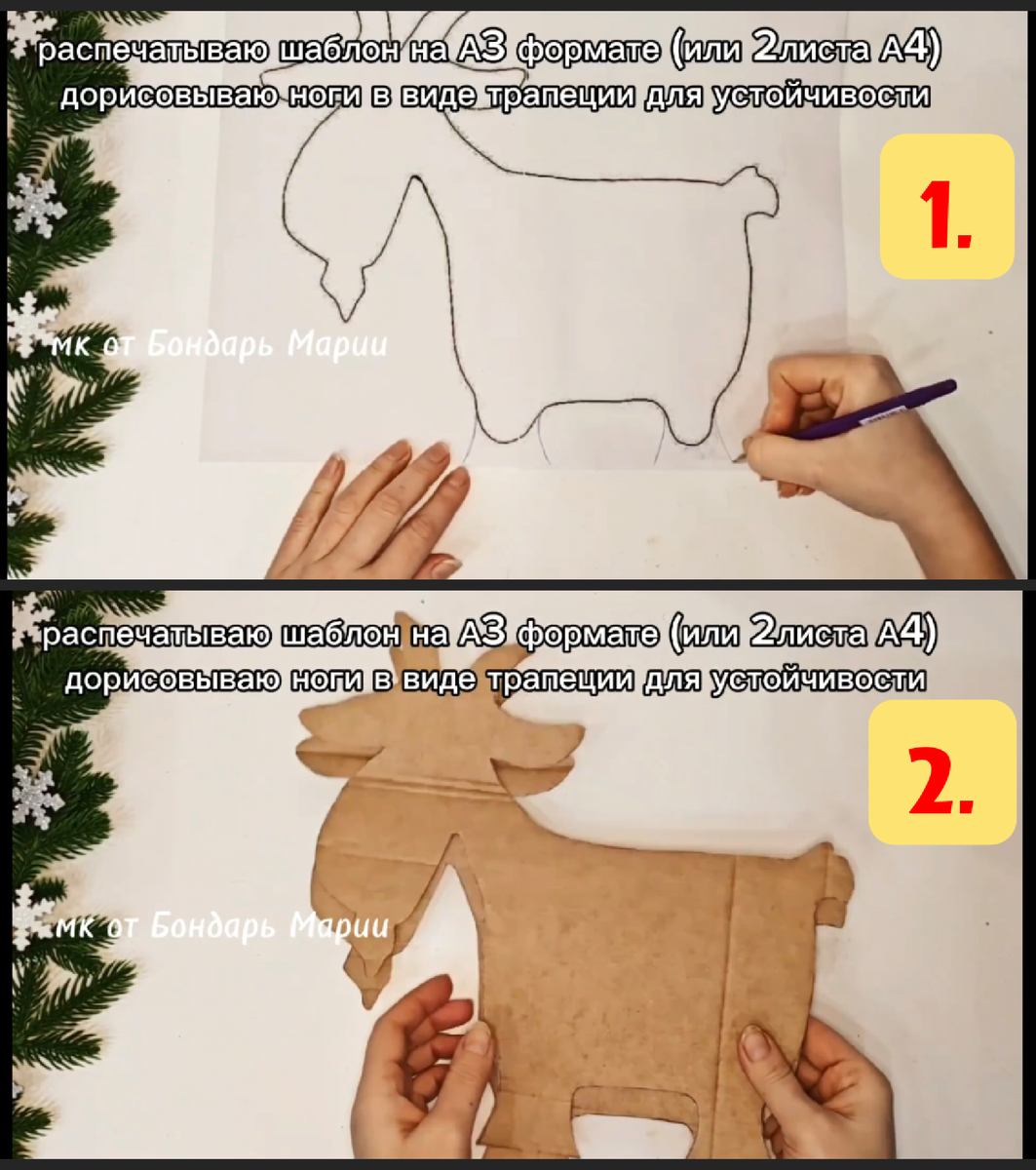 распечатываю шаблон на А3 формате (или 2листа А4)
дорисовываю ноги в виде трапеции для устойчивости

1.

мк от Бондарь Марии

распечатываю шаблон на А3 формате (или 2листа А4)
дорисовываю ноги в виде трапеции для устойчивости

2.

мк от Бондарь Марии