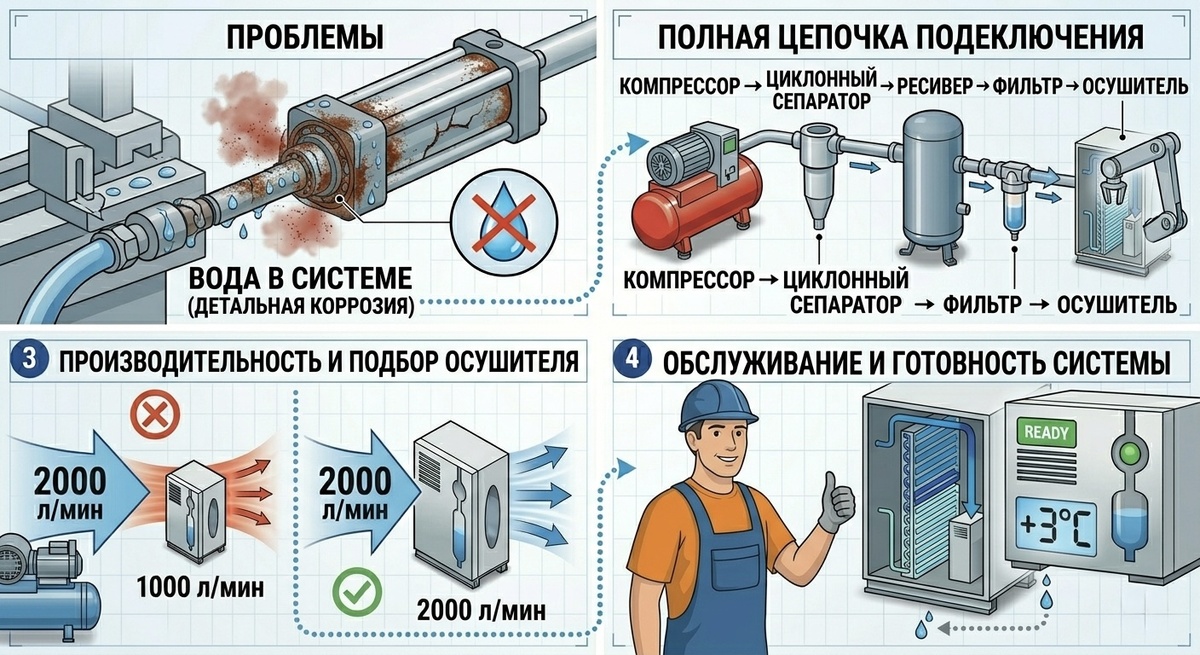 ПРОБЛЕМЫ

ВОДА В СИСТЕМЕ
(ДЕТАЛЬНАЯ КОРРОЗИЯ)

ПОЛНАЯ ЦЕПОЧКА ПОДЕКЛЮЧЕНИЯ

КОМПРЕССОР → ЦИКЛОННЫЙ СЕПАРАТОР → РЕСИВЕР → ФИЛЬТР → ОСУШИТЕЛЬ

КОМПРЕССОР → ЦИКЛОННЫЙ СЕПАРАТОР → ФИЛЬТР → ОСУШИТЕЛЬ

3 ПРОИЗВОДИТЕЛЬНОСТЬ И ПОДБОР ОСУШИТЕЛЯ

2000 л/мин

1000 л/мин

2000 л/мин

2000 л/мин

4 ОБСЛУЖИВАНИЕ И ГОТОВНОСТЬ СИСТЕМЫ

READY

+3°C