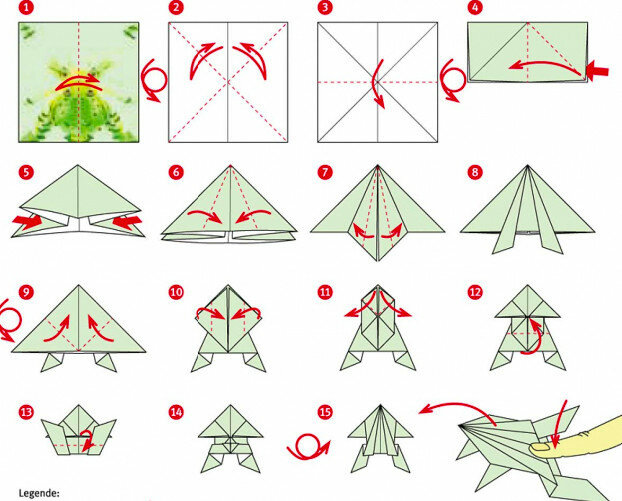 1

2

3

4

5

6

7

8

9

10

11

12

13

14

15

Legende: