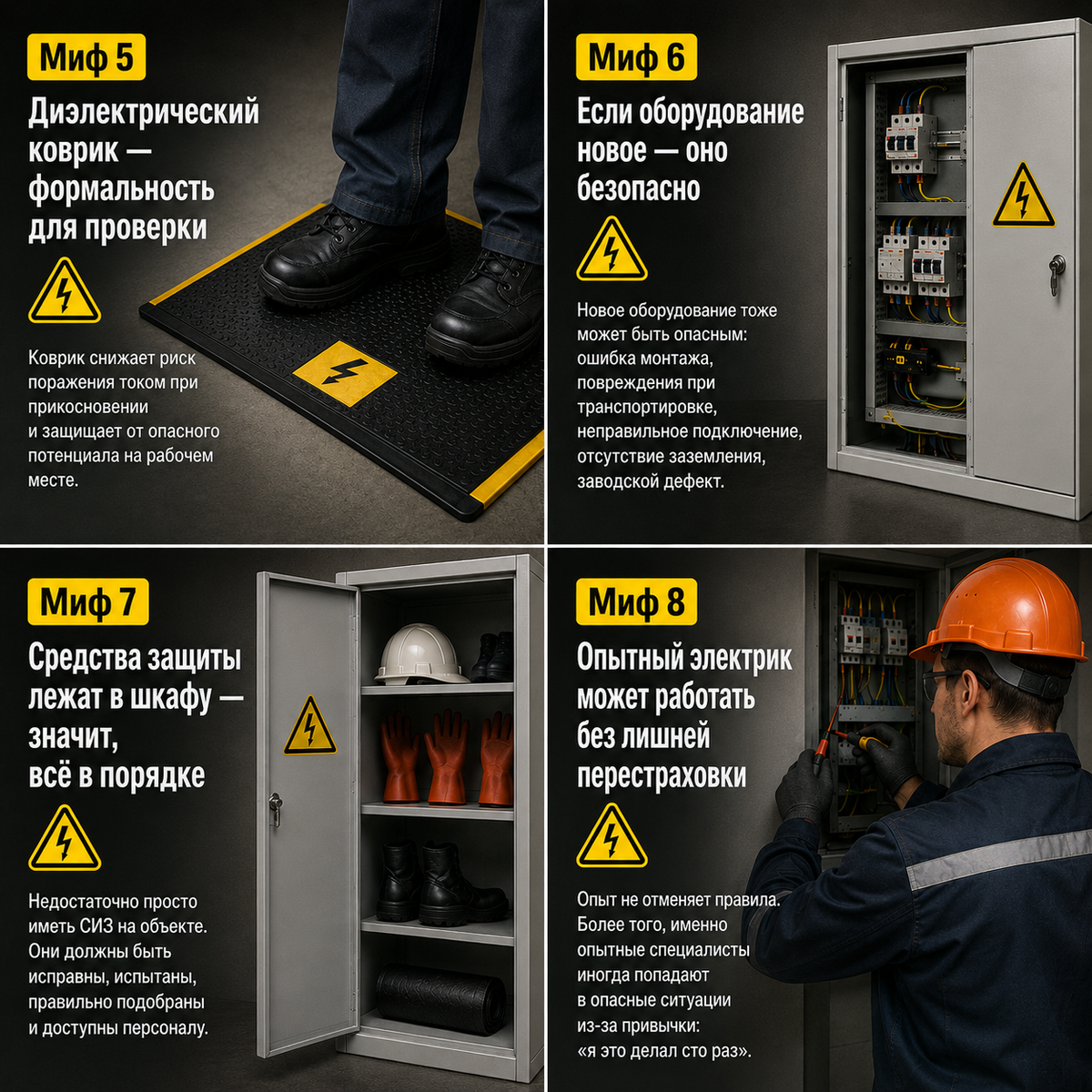 Миф 5

Диэлектрический коврик — формальность для проверки

Коврик снижает риск поражения током при прикосновении и защищает от опасного потенциала на рабочем месте.

Миф 6

Если оборудование новое — оно безопасно

Новое оборудование тоже может быть опасным: ошибка монтажа, повреждения при транспортировке, неправильное подключение, отсутствие заземления, заводской дефект.

Миф 7

Средства защиты лежат в шкафу — значит, всё в порядке

Недостаточно просто иметь СИЗ на объекте. Они должны быть исправны, испытаны, правильно подобраны и доступны персоналу.

Миф 8

Опытный электрик может работать без лишней перестраховки

Опыт не отменяет правила. Более того, именно опытные специалисты иногда попадают в опасные ситуации из-за привычки: «я это делал сто раз».