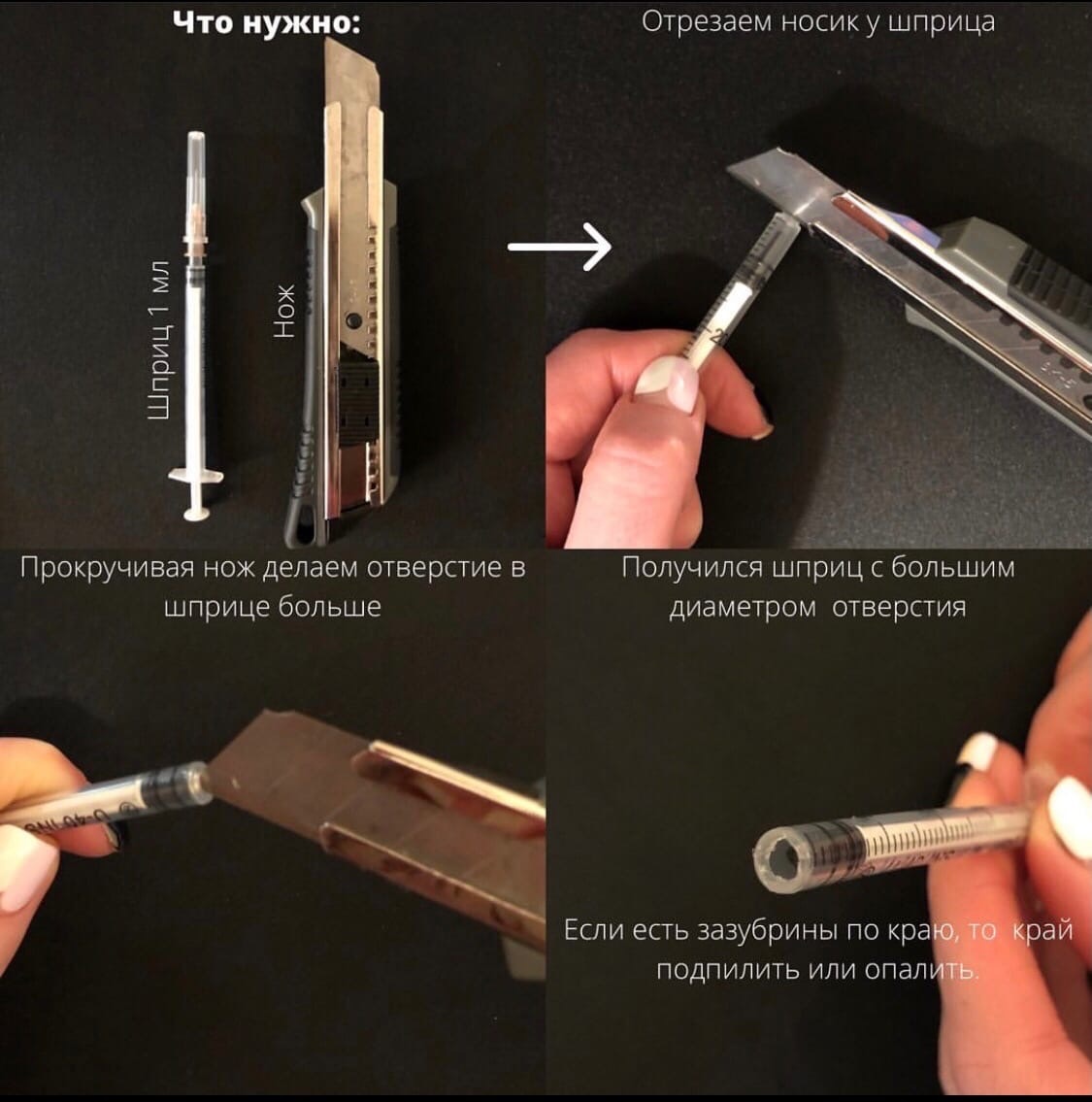 Что нужно:

Шприц 1 мл

Нож

Отрезаем носик у шприца

Прокручивая нож делаем отверстие в шприце больше

Получился шприц с большим диаметром отверстия

Если есть зазубрины по краю, то край подпилить или опалить.