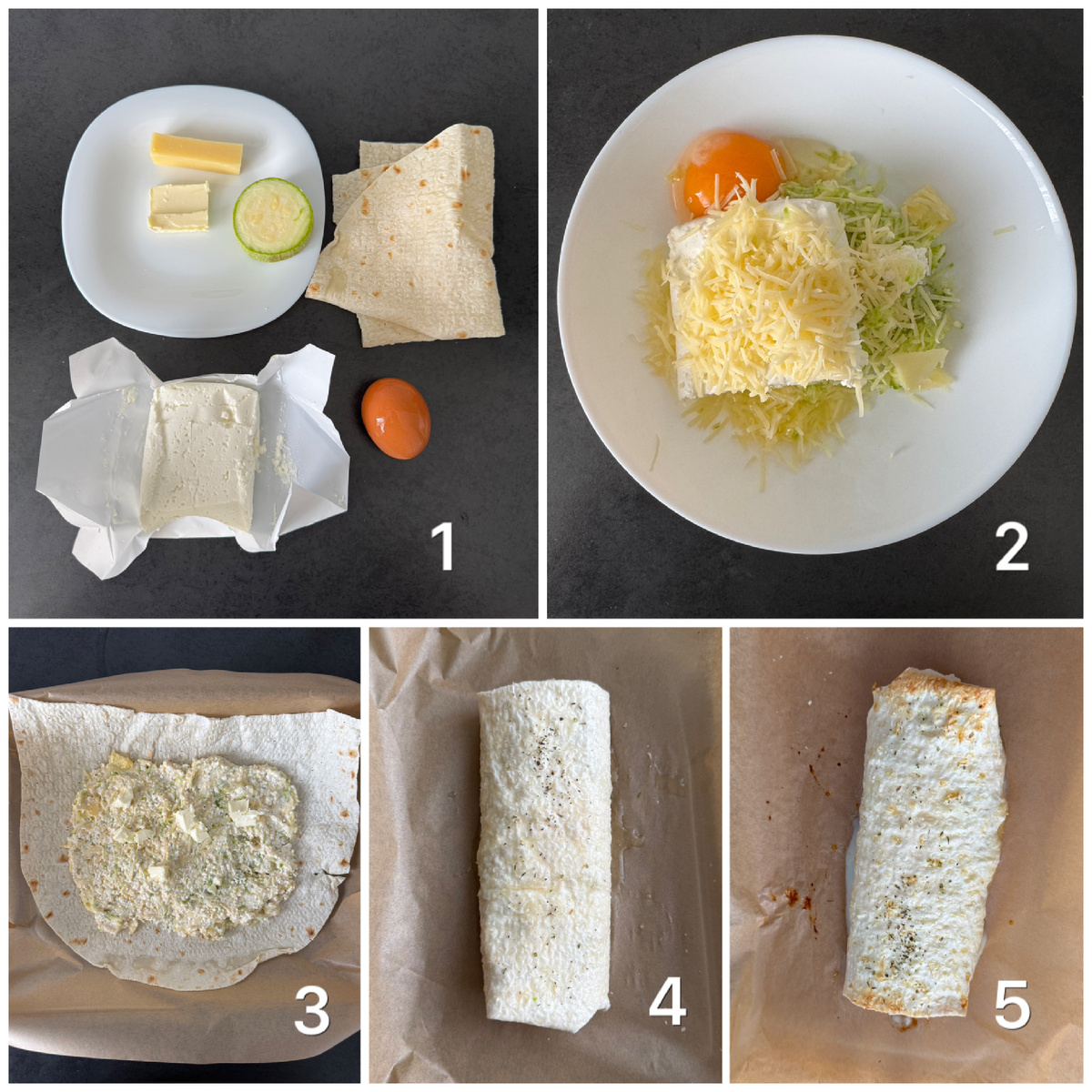 1
2
3
4
5