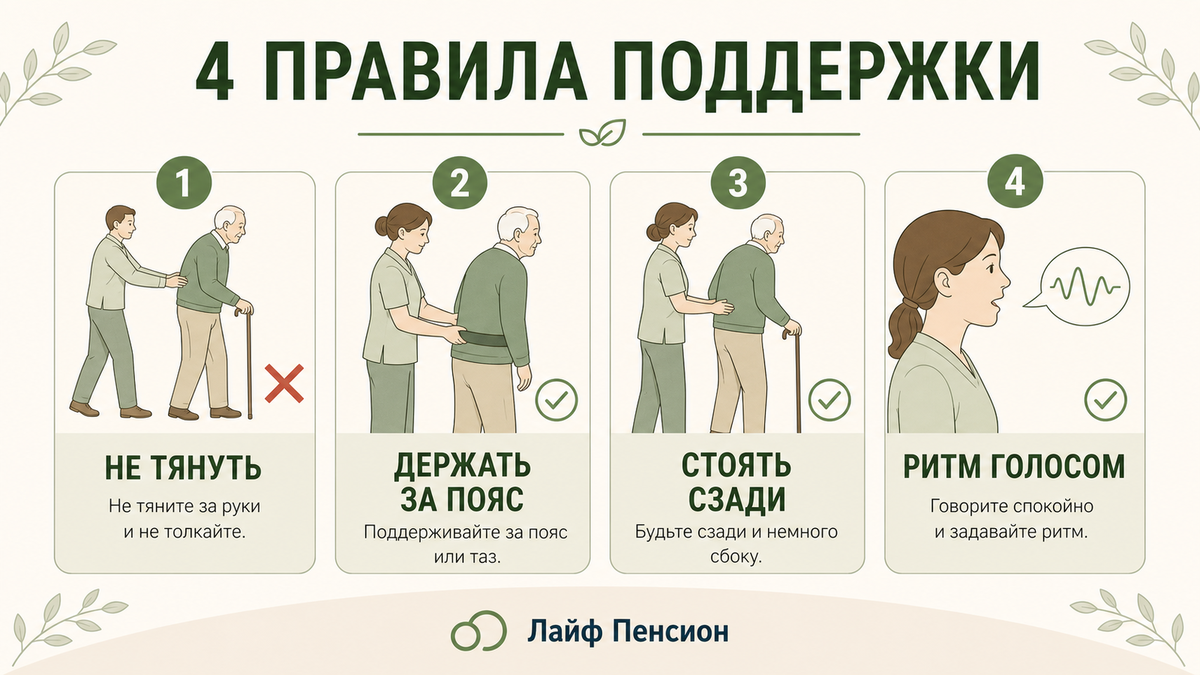 4 ПРАВИЛА ПОДДЕРЖКИ

1

НЕ ТЯНУТЬ

Не тяните за руки и не толкайте.

2

ДЕРЖАТЬ ЗА ПОЯС

Поддерживайте за пояс или таз.

3

СТОЯТЬ СЗАДИ

Будьте сзади и немного сбоку.

4

РИТМ ГОЛОСОМ

Говорите спокойно и задавайте ритм.

Лайф Пенсион