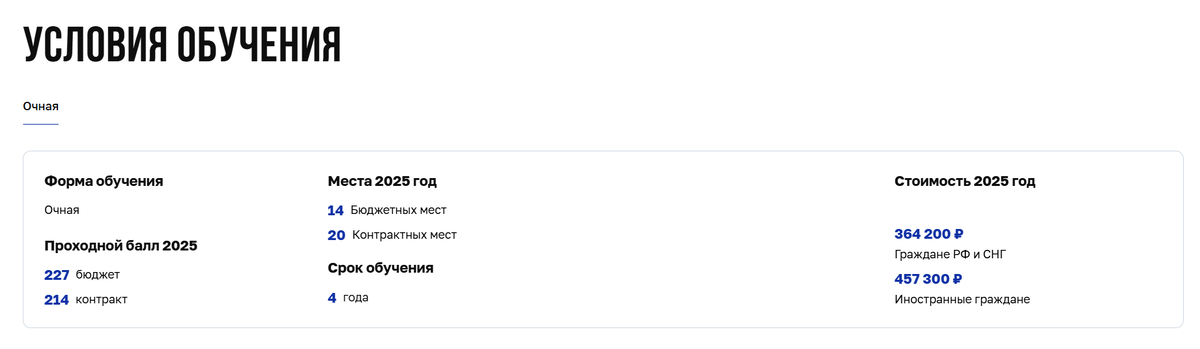 УСЛОВИЯ ОБУЧЕНИЯ

Очная

Форма обучения

Очная

Проходной балл 2025

227 бюджет

214 контракт

Места 2025 год

14 Бюджетных мест

20 Контрактных мест

Срок обучения

4 года

Стоимость 2025 год

364 200 ₽

Граждане РФ и СНГ

457 300 ₽

Иностранные граждане