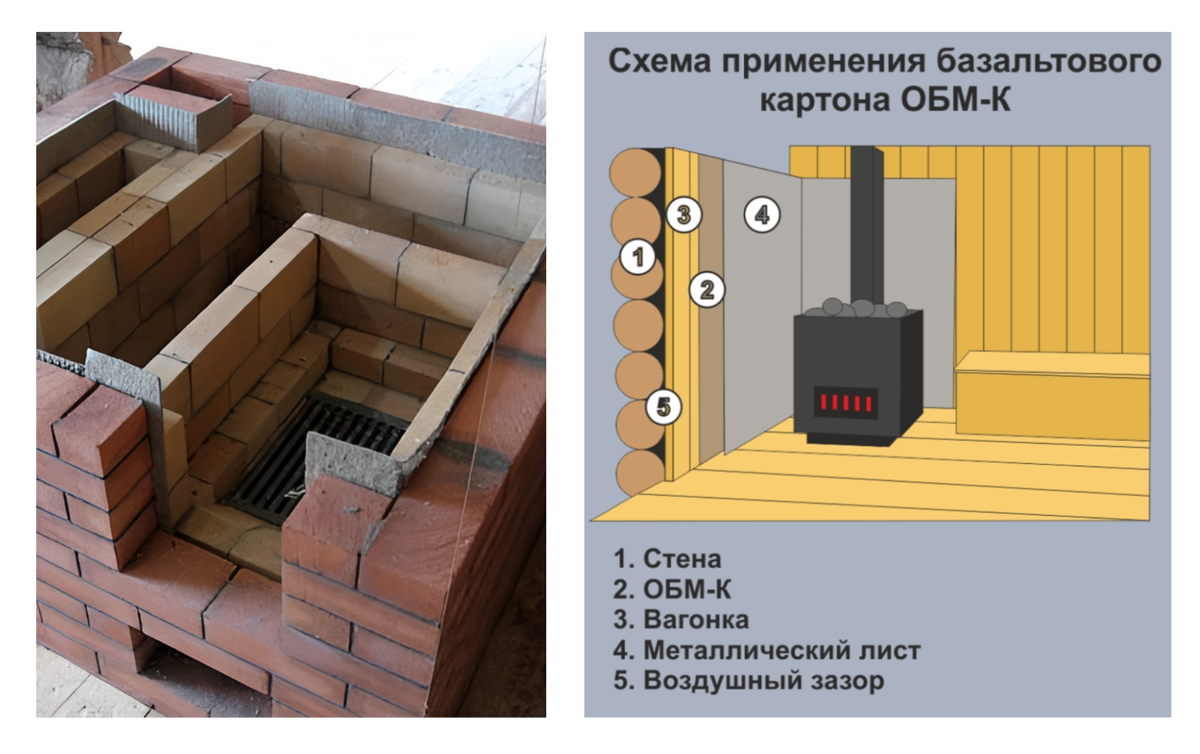 Схема применения базальтового картона ОБМ-К

3
4
1
2
5

1. Стена
2. ОБМ-К
3. Вагонка
4. Металлический лист
5. Воздушный зазор