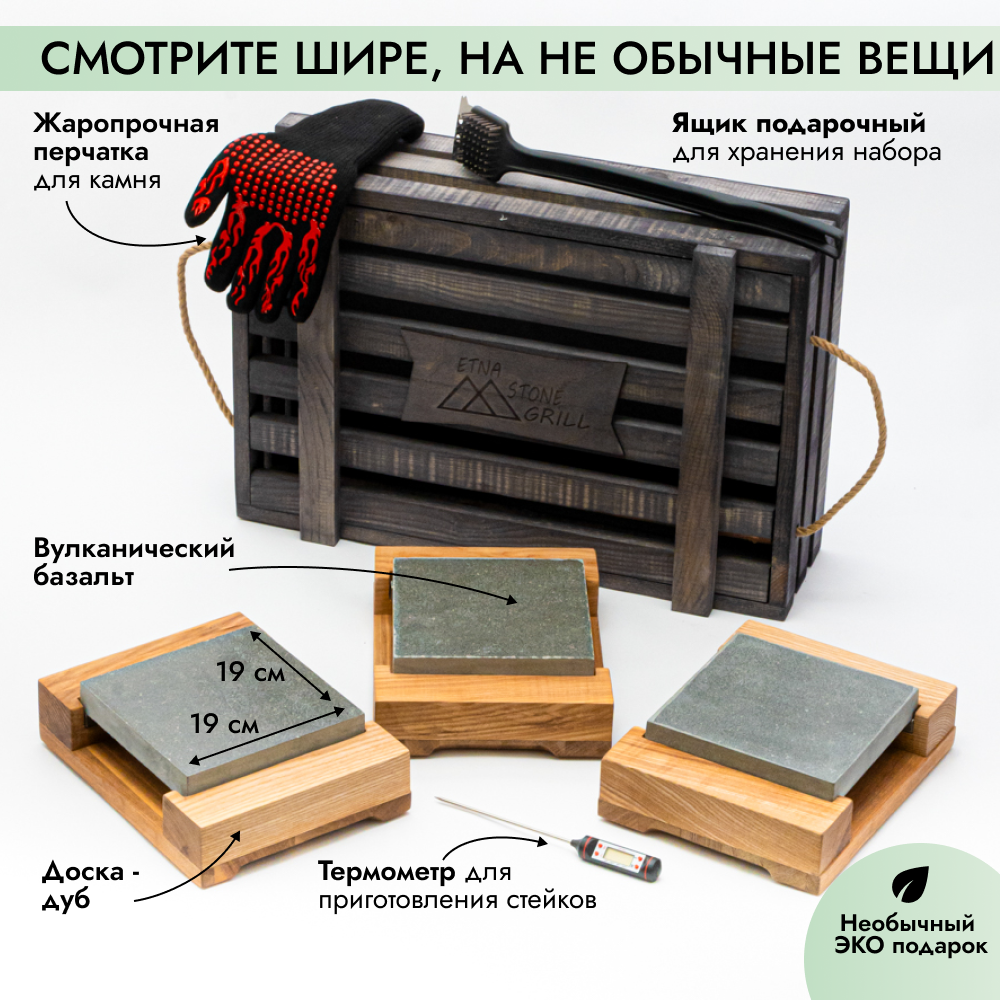 СМОТРИТЕ ШИРЕ, НА НЕ ОБЫЧНЫЕ ВЕЩИ

Жаропрочная перчатка для камня

Ящик подарочный для хранения набора

ETNA STONE GRILL

Вулканический базальт

19 см

19 см

Доска - дуб

Термометр для приготовления стейков

Необычный ЭКО подарок