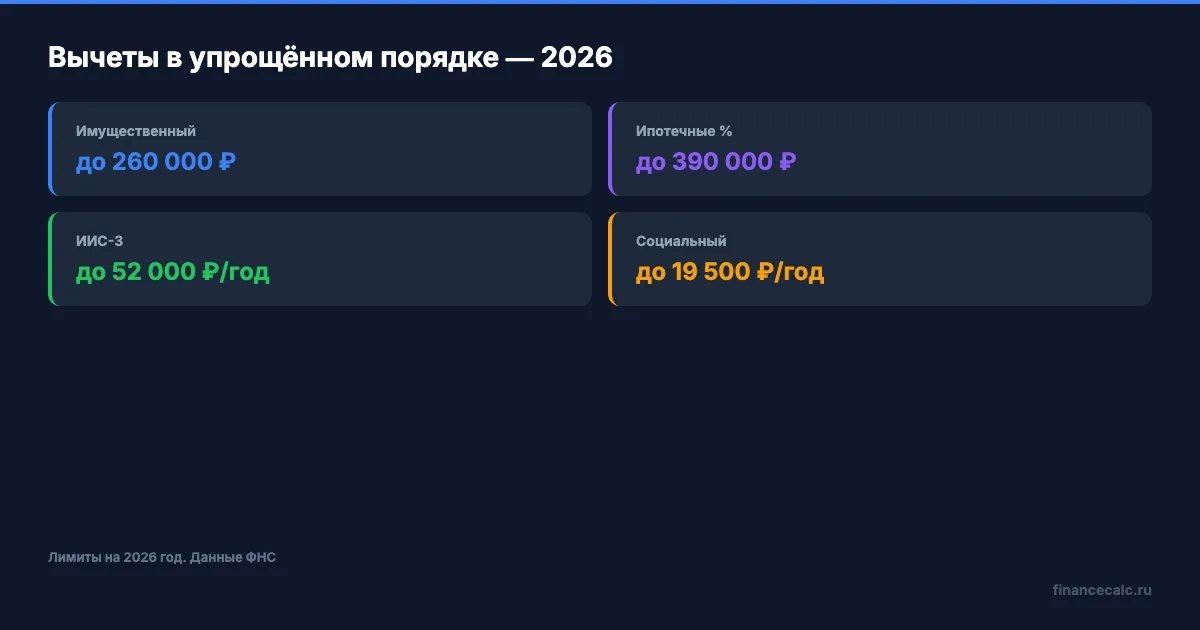 Вычеты в упрощённом порядке — 2026

Имущественный
до 260 000 ₽

Ипотечные %
до 390 000 ₽

ИИС-3
до 52 000 ₽/год

Социальный
до 19 500 ₽/год

Лимиты на 2026 год. Данные ФНС

financecalc.ru