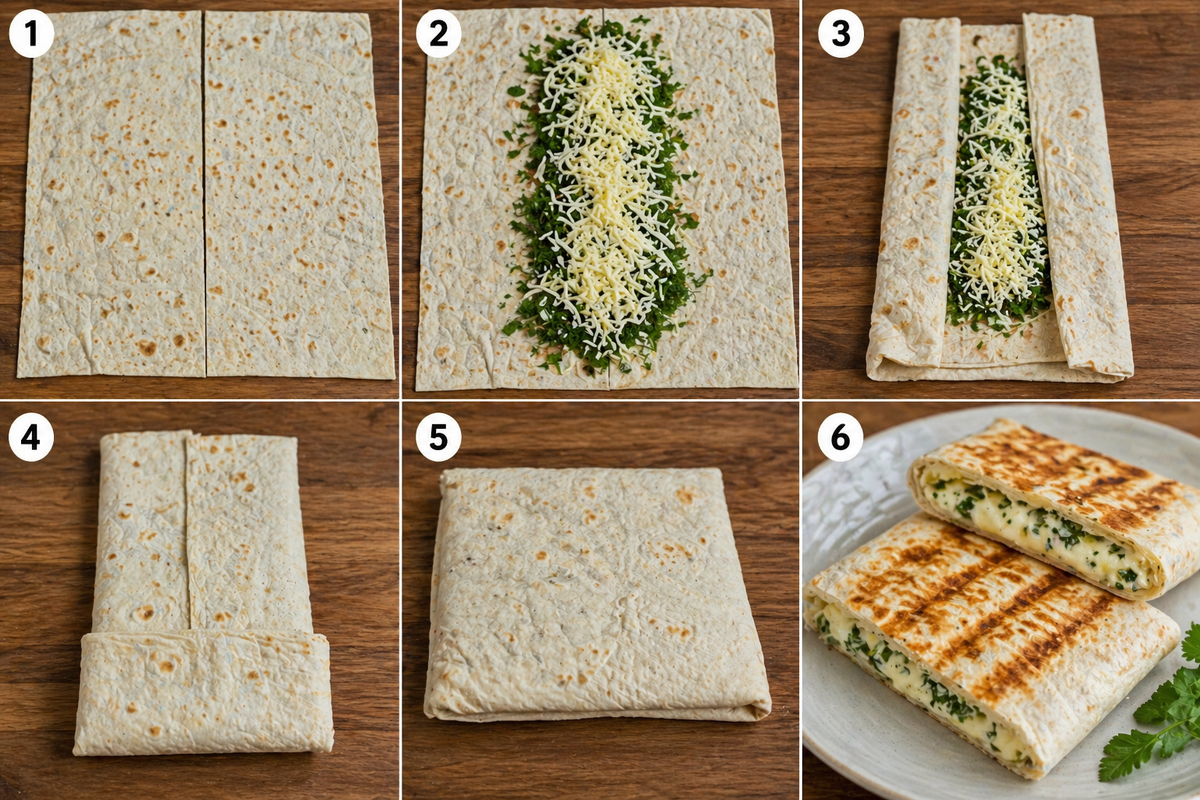 1
2
3
4
5
6