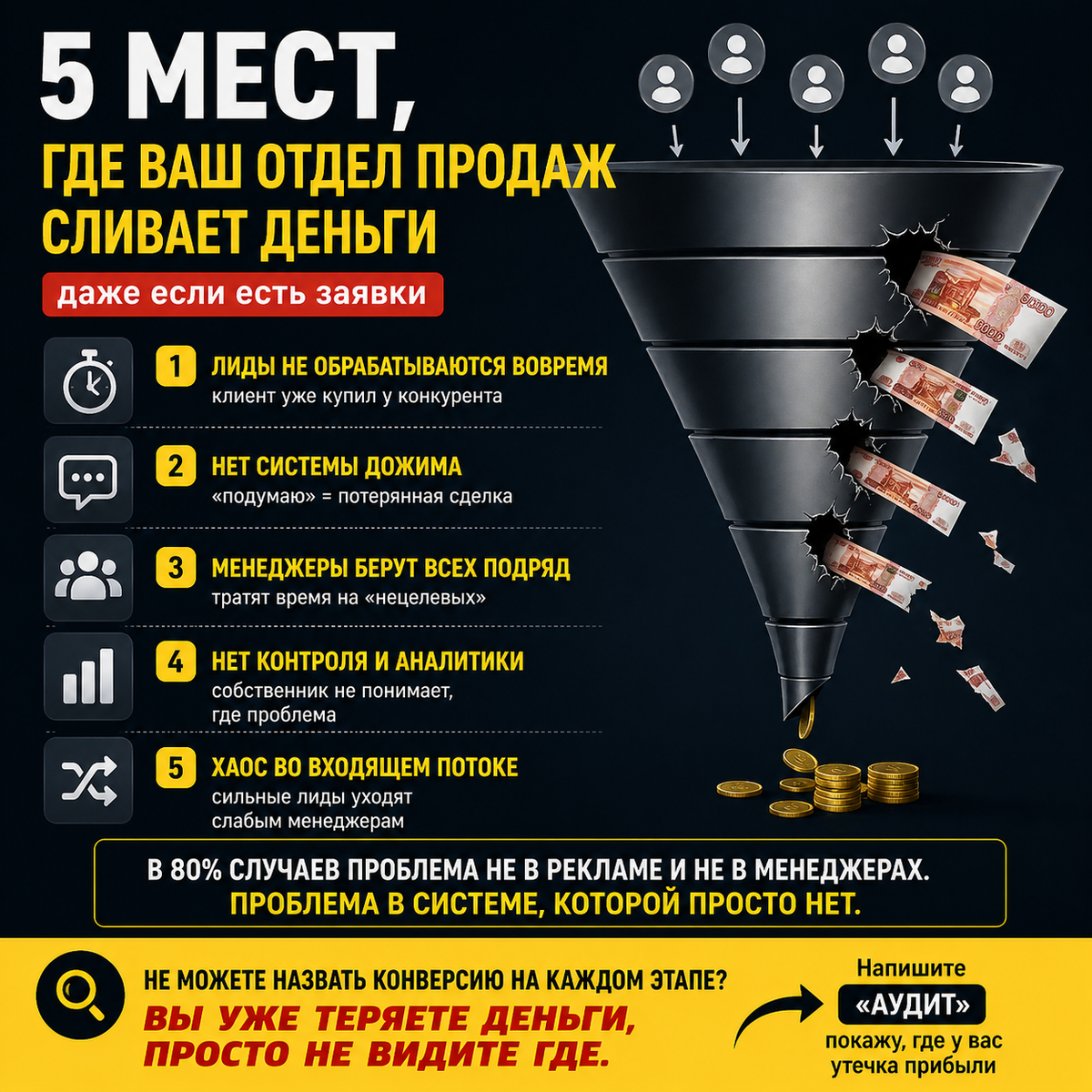 5 МЕСТ,

ГДЕ ВАШ ОТДЕЛ ПРОДАЖ СЛИВАЕТ ДЕНЬГИ

даже если есть заявки

1 ЛИДЫ НЕ ОБРАБАТЫВАЮТСЯ ВОВРЕМЯ
клиент уже купил у конкурента

2 НЕТ СИСТЕМЫ ДОЖИМА
«подумаю» = потерянная сделка

3 МЕНЕДЖЕРЫ БЕРУТ ВСЕХ ПОДРЯД
тратят время на «нецелевых»

4 НЕТ КОНТРОЛЯ И АНАЛИТИКИ
собственник не понимает, где проблема

5 ХАОС ВО ВХОДЯЩЕМ ПОТОКЕ
сильные лиды уходят слабым менеджерам

В 80% СЛУЧАЕВ ПРОБЛЕМА НЕ В РЕКЛАМЕ И НЕ В МЕНЕДЖЕРАХ.
ПРОБЛЕМА В СИСТЕМЕ, КОТОРОЙ ПРОСТО НЕТ.

НЕ МОЖЕТЕ НАЗВАТЬ КОНВЕРСИЮ НА КАЖДОМ ЭТАПЕ?
ВЫ УЖЕ ТЕРЯЕТЕ ДЕНЬГИ, ПРОСТО НЕ ВИДИТЕ ГДЕ.

Напишите
«АУДИТ»
покажу, где у вас утечка прибыли