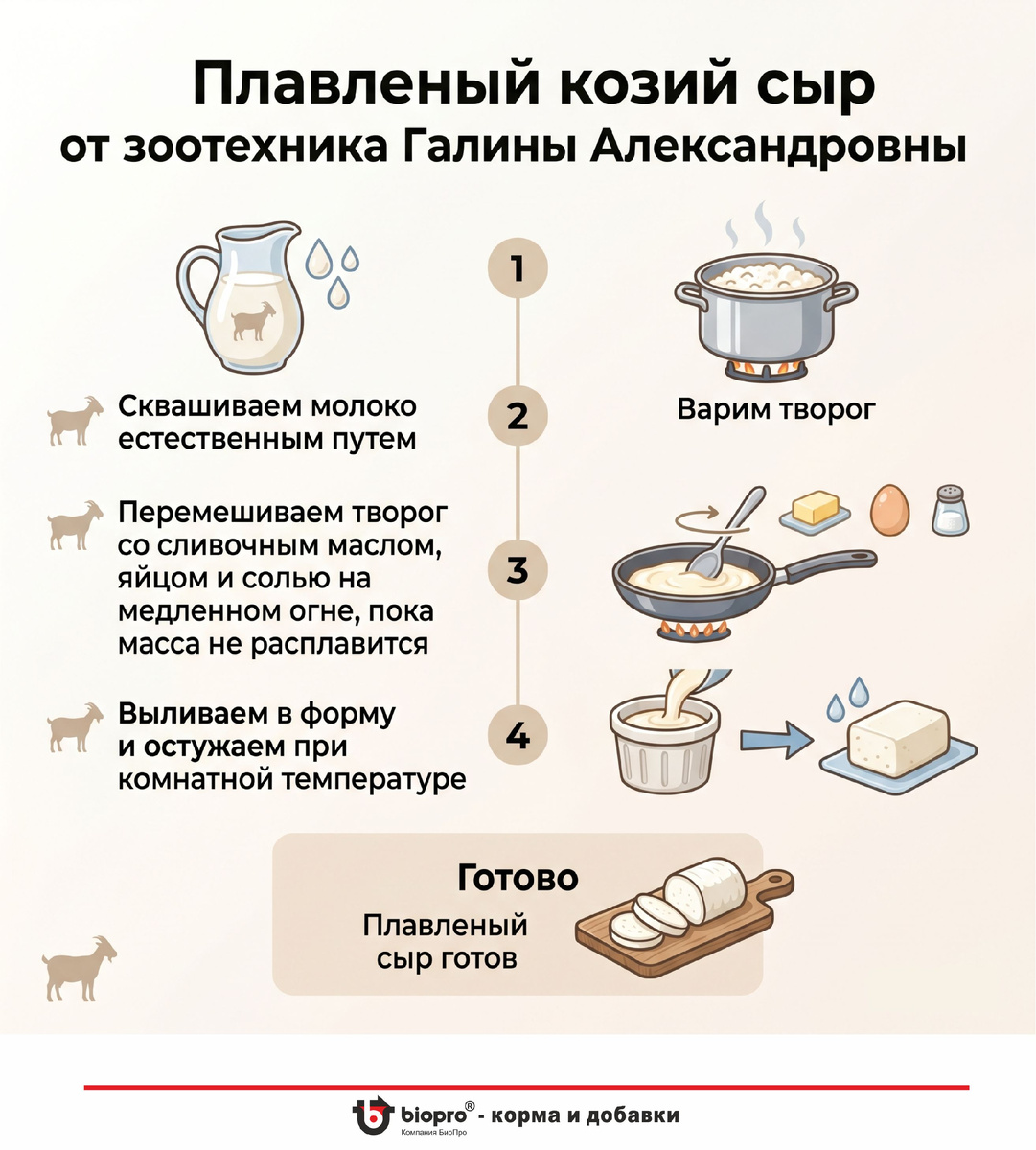 Плавленый козий сыр
от зоотехника Галины Александровны

1

Сквашиваем молоко естественным путем

2

Варим творог

Перемешиваем творог со сливочным маслом, яйцом и солью на медленном огне, пока масса не расплавится

3

Выливаем в форму и остужаем при комнатной температуре

4

Готово
Плавленый сыр готов

biopro® - корма и добавки
Компания БиоПро