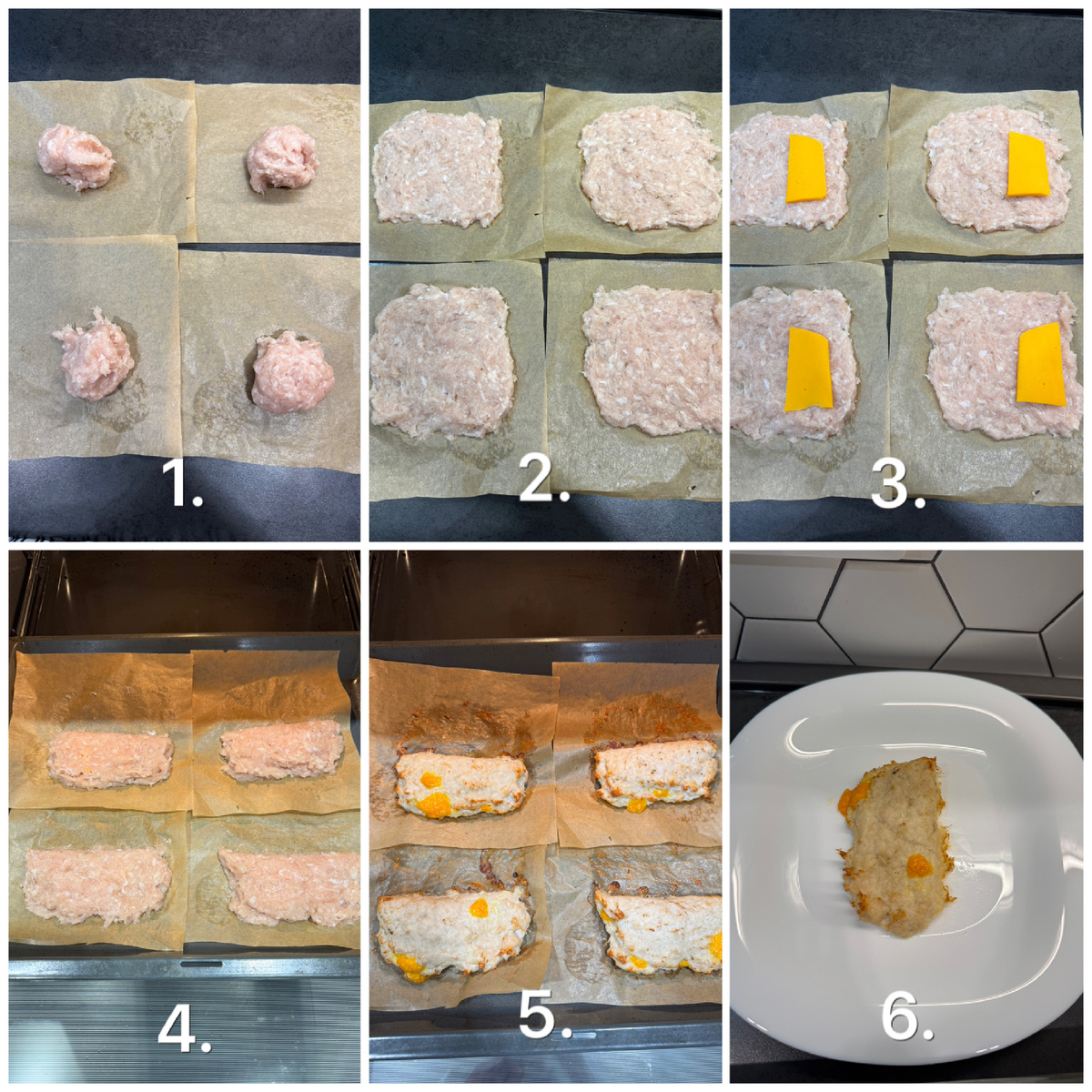 1.

2.

3.

4.

5.

6.