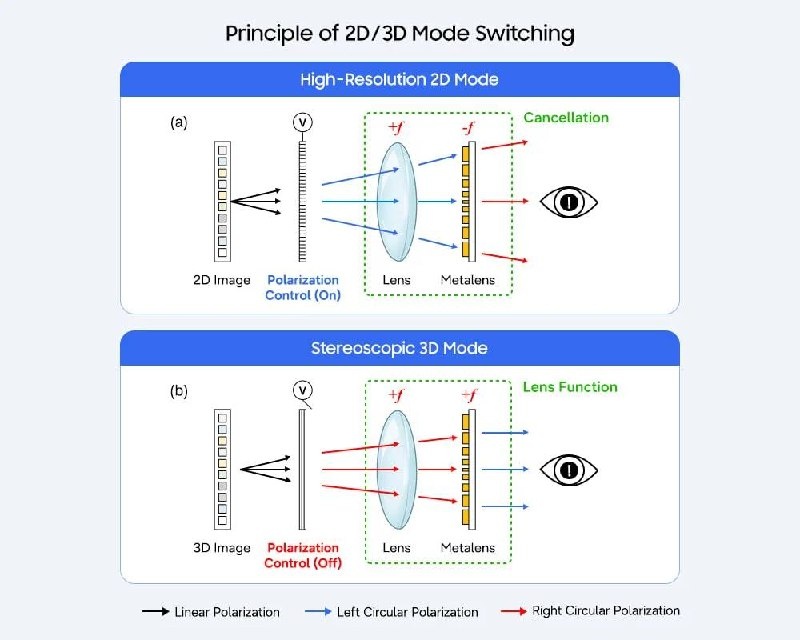 Principle of 2D/3D Mode Switching

High-Resolution 2D Mode

(a)

V

$+f$

$-f$

Cancellation

2D Image

Polarization Control (On)

Lens

Metalens

Stereoscopic 3D Mode

(b)

V

$+f$

$+f$

Lens Function

3D Image

Polarization Control (Off)

Lens

Metalens

Linear Polarization

Left Circular Polarization

Right Circular Polarization