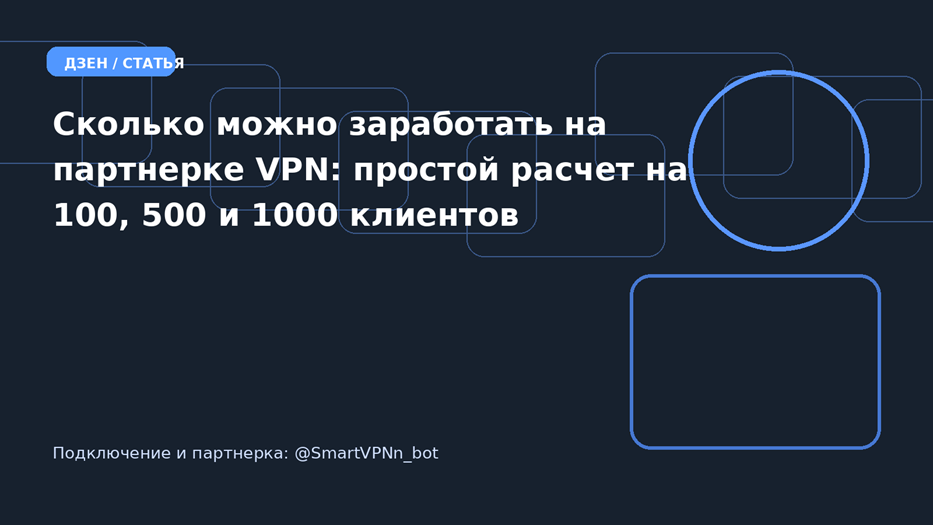 ДЗЕН / СТАТЬЯ

Сколько можно заработать на партнерке VPN: простой расчет на 100, 500 и 1000 клиентов

Подключение и партнерка: @SmartVPNn_bot