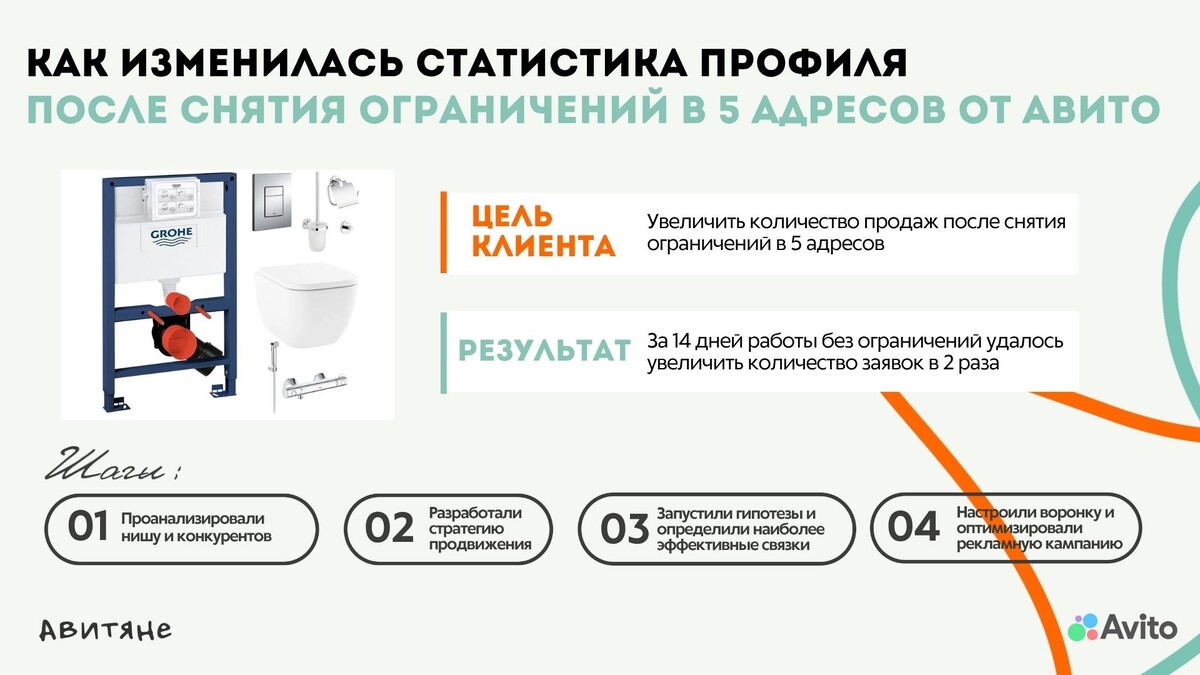 КАК ИЗМЕНИЛАСЬ СТАТИСТИКА ПРОФИЛЯ
ПОСЛЕ СНЯТИЯ ОГРАНИЧЕНИЙ В 5 АДРЕСОВ ОТ АВИТО

GROHE

ЦЕЛЬ КЛИЕНТА

Увеличить количество продаж после снятия ограничений в 5 адресов

РЕЗУЛЬТАТ

За 14 дней работы без ограничений удалось увеличить количество заявок в 2 раза

Шаги:

01 Проанализировали нишу и конкурентов

02 Разработали стратегию продвижения

03 Запустили гипотезы и определили наиболее эффективные связки

04 Настроили воронку и оптимизировали рекламную кампанию

АВИТЯНЕ

Avito