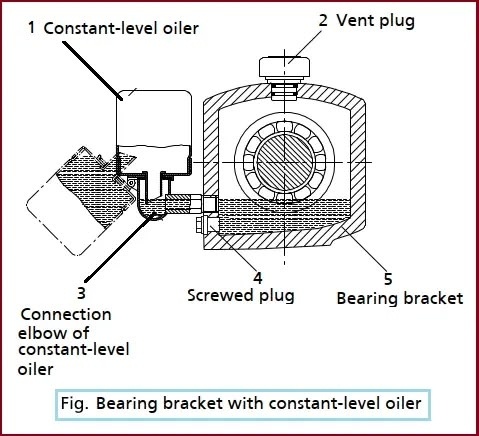 1 Constant-level oiler

2 Vent plug

3
Connection elbow of constant-level oiler

4
Screwed plug

5
Bearing bracket

Fig. Bearing bracket with constant-level oiler