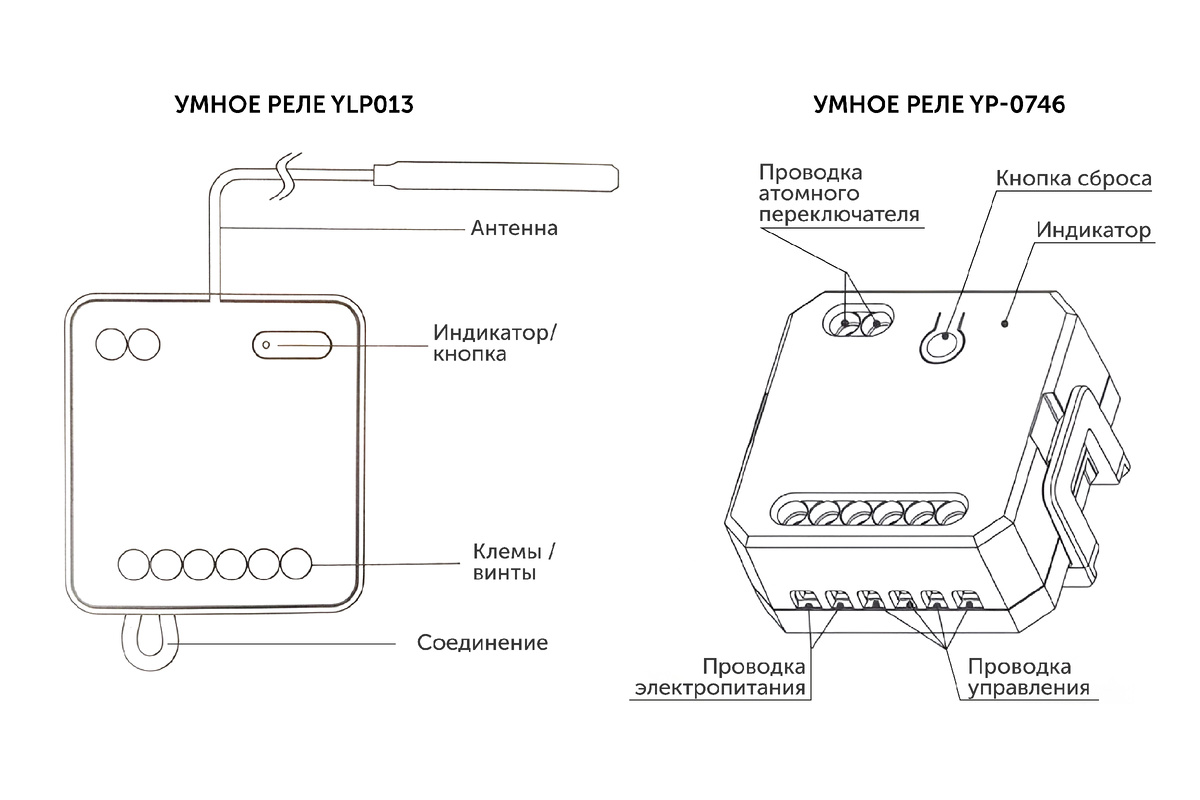 УМНОЕ РЕЛЕ YLP013

Антенна

Индикатор/
кнопка

Клемы /
винты

Соединение

УМНОЕ РЕЛЕ YP-0746

Проводка
атомного
переключателя

Кнопка сброса

Индикатор

Проводка
электропитания

Проводка
управления