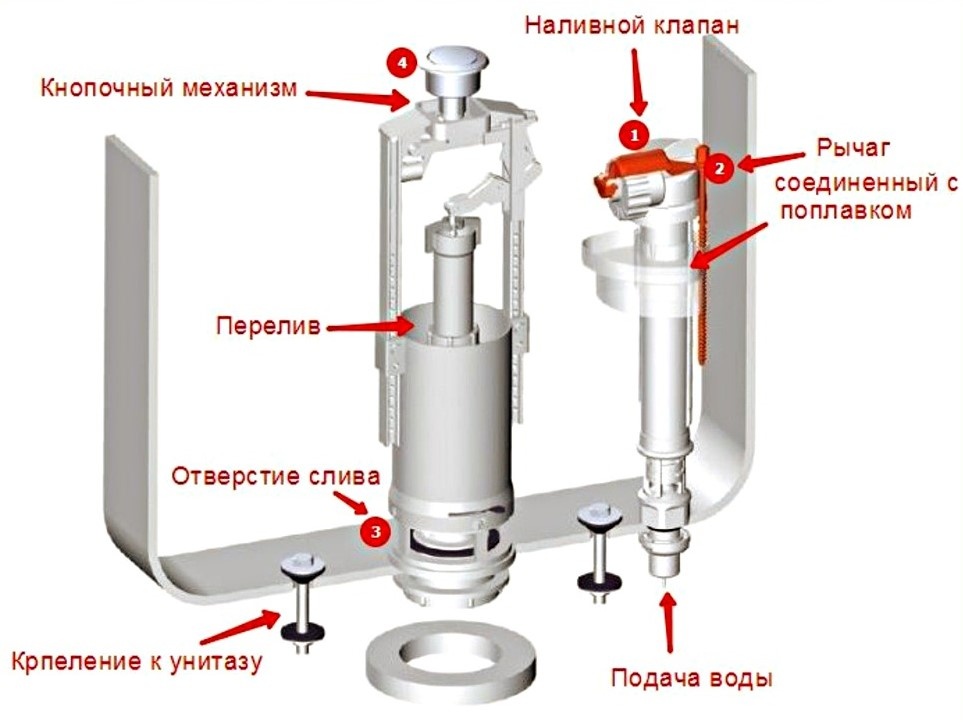 Наливной клапан

4

Кнопочный механизм

1

2

Рычаг соединенный с поплавком

Перелив

Отверстие слива

3

Крпеление к унитазу

Подача воды