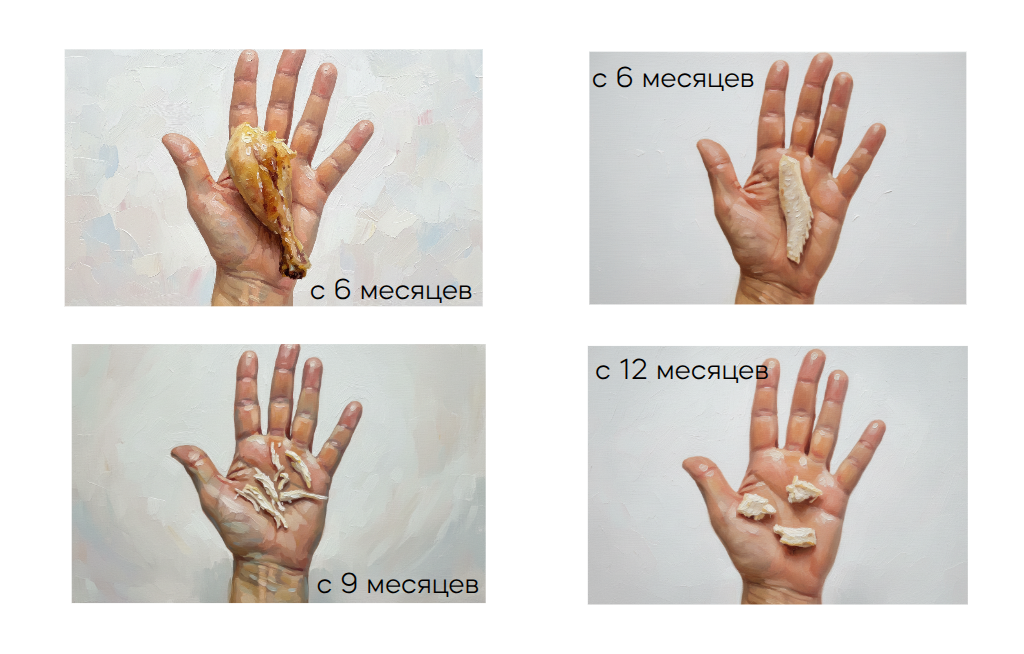 с 6 месяцев

с 6 месяцев

с 9 месяцев

с 12 месяцев