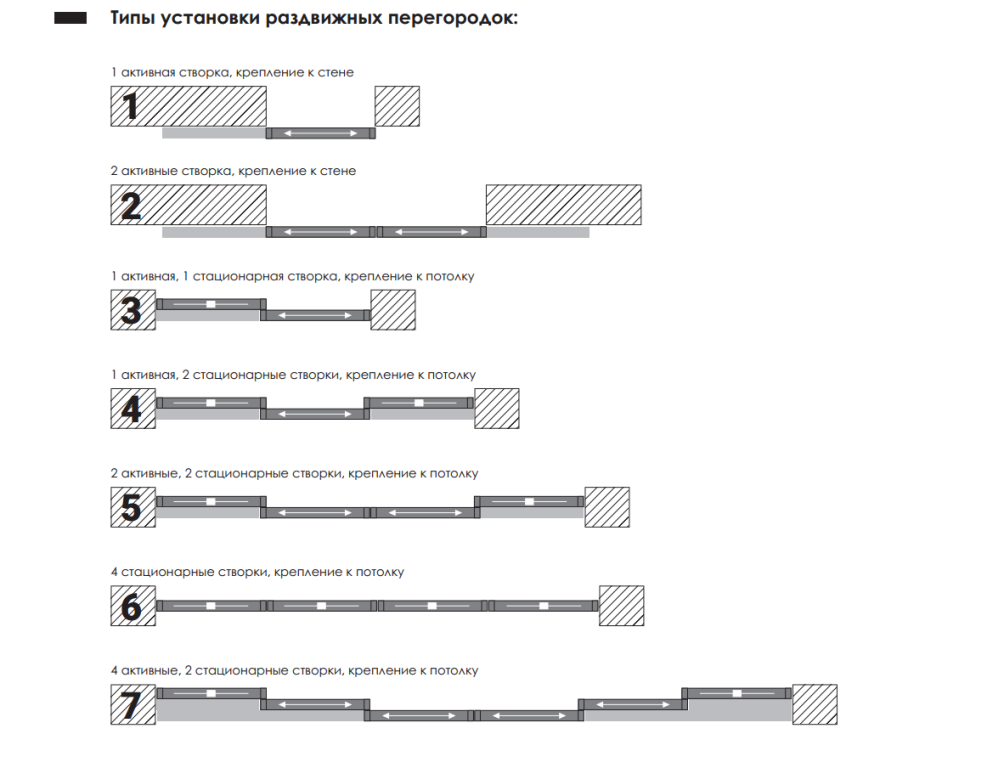 Типы установки раздвижных перегородок:

1 активная створка, крепление к стене

1

2 активные створка, крепление к стене

2

1 активная, 1 стационарная створка, крепление к потолку

3

1 активная, 2 стационарные створки, крепление к потолку

4

2 активные, 2 стационарные створки, крепление к потолку

5

4 стационарные створки, крепление к потолку

6

4 активные, 2 стационарные створки, крепление к потолку

7