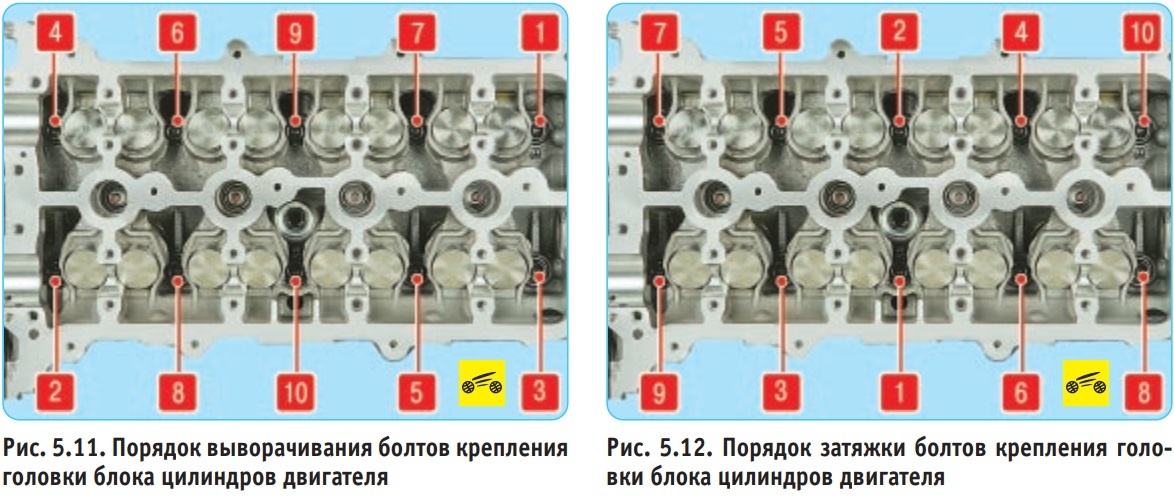 4 6 9 7 1

2 8 10 5 3

Рис. 5.11. Порядок выворачивания болтов крепления головки блока цилиндров двигателя

7 5 2 4 10

9 3 1 6 8

Рис. 5.12. Порядок затяжки болтов крепления головки блока цилиндров двигателя