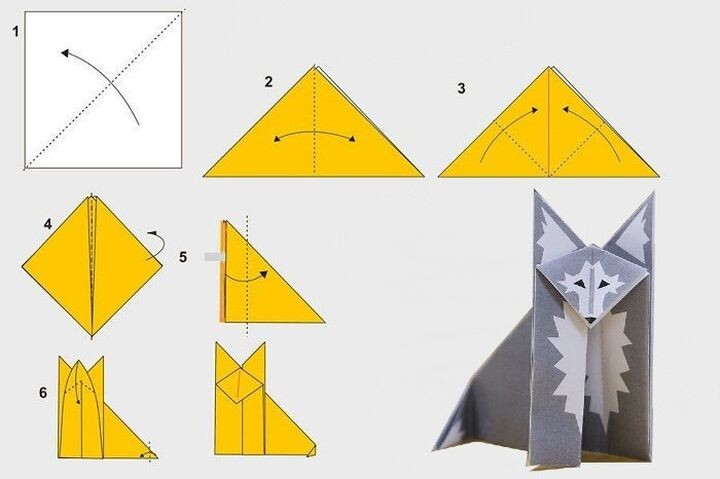 1

2

3

4

5

6