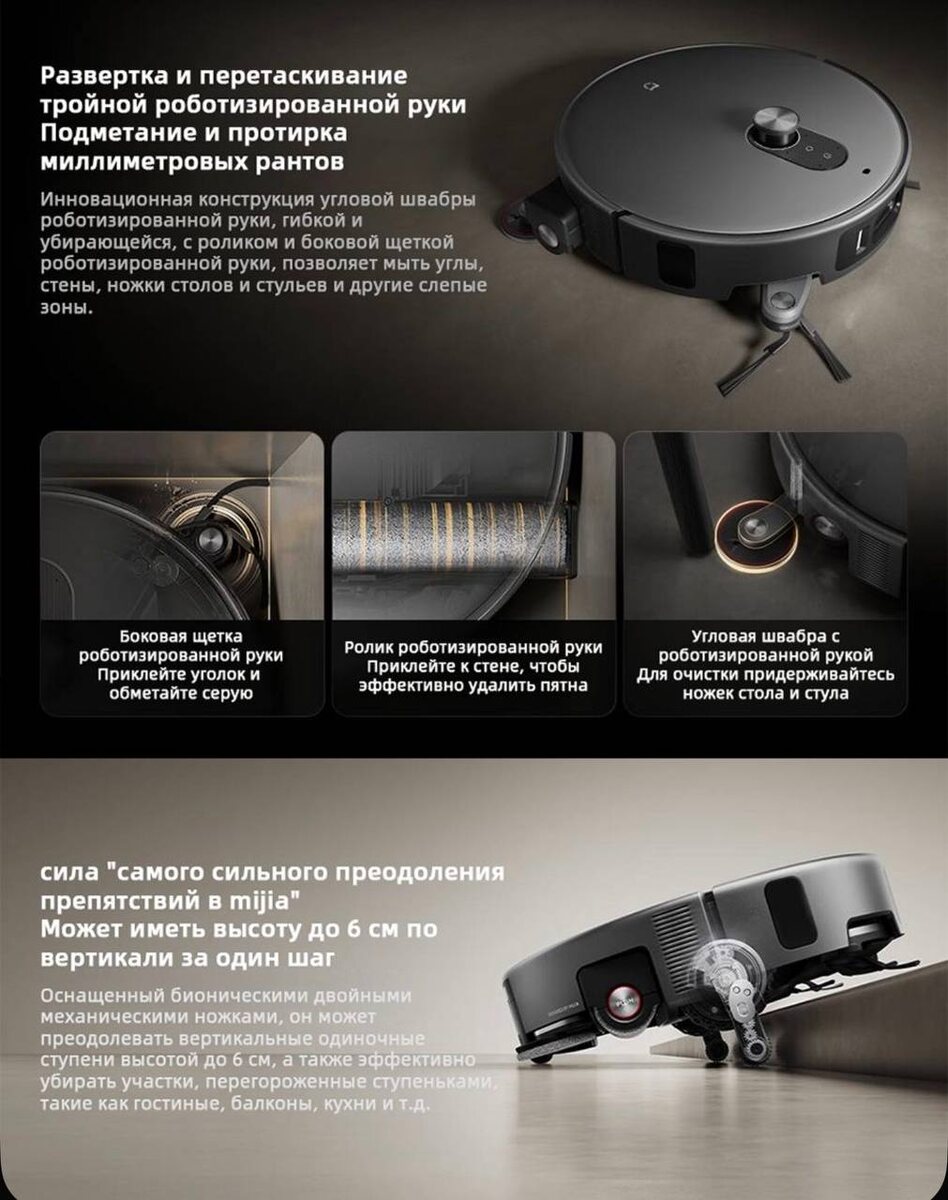 Развертка и перетаскивание тройной роботизированной руки
Подметание и протирка миллиметровых рантов

Инновационная конструкция угловой швабры роботизированной руки, гибкой и убирающейся, с роликом и боковой щеткой роботизированной руки, позволяет мыть углы, стены, ножки столов и стульев и другие слепые зоны.

Боковая щетка роботизированной руки
Приклейте уголок и обметайте серую

Ролик роботизированной руки
Приклейте к стене, чтобы эффективно удалить пятна

Угловая швабра с роботизированной рукой
Для очистки придерживайтесь ножек стола и стула

сила "самого сильного преодоления препятствий в mijia"
Может иметь высоту до 6 см по вертикали за один шаг

Оснащенный бионическими двойными механическими ножками, он может преодолевать вертикальные одиночные ступени высотой до 6 см, а также эффективно убирать участки, перегороженные ступеньками, такие как гостиные, балконы, кухни и т.д.