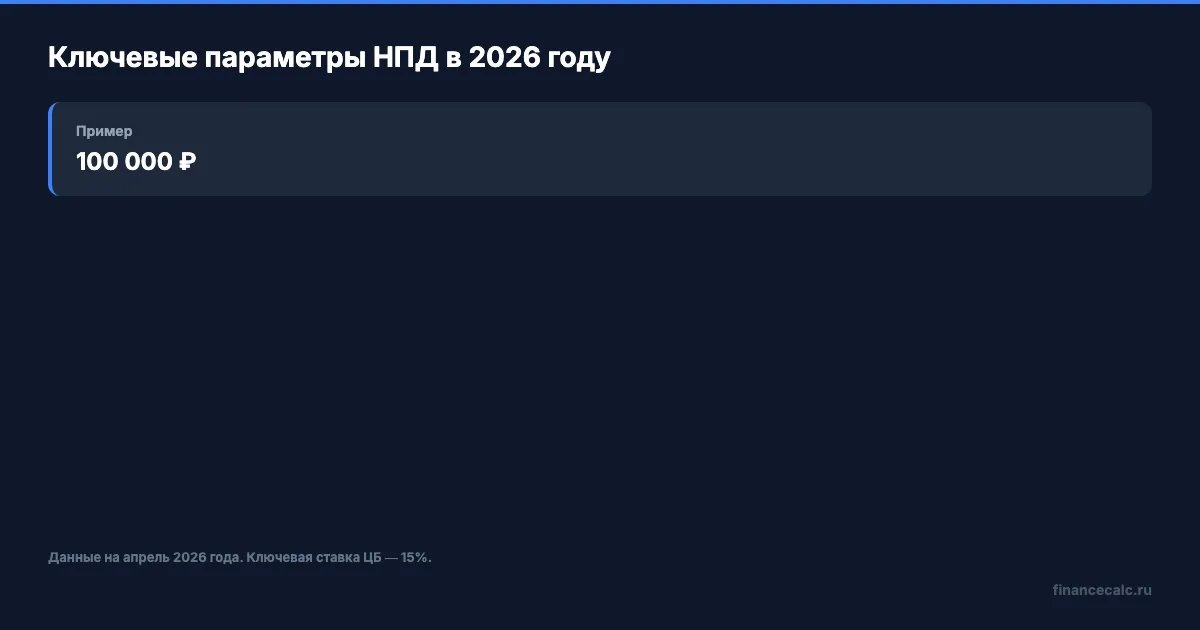 Ключевые параметры НПД в 2026 году

Пример
100 000 ₽

Данные на апрель 2026 года. Ключевая ставка ЦБ — 15%.

financecalc.ru