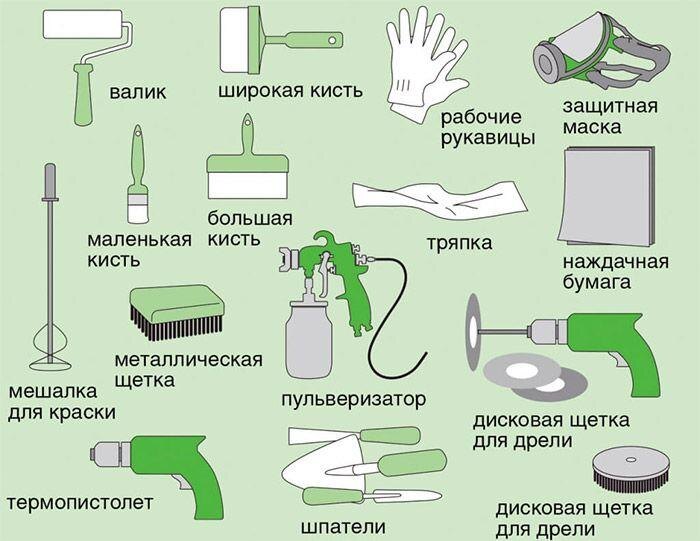 валик

широкая кисть

рабочие рукавицы

защитная маска

маленькая кисть

большая кисть

тряпка

наждачная бумага

мешалка для краски

металлическая щетка

пульверизатор

дисковая щетка для дрели

термопистолет

шпатели

дисковая щетка для дрели