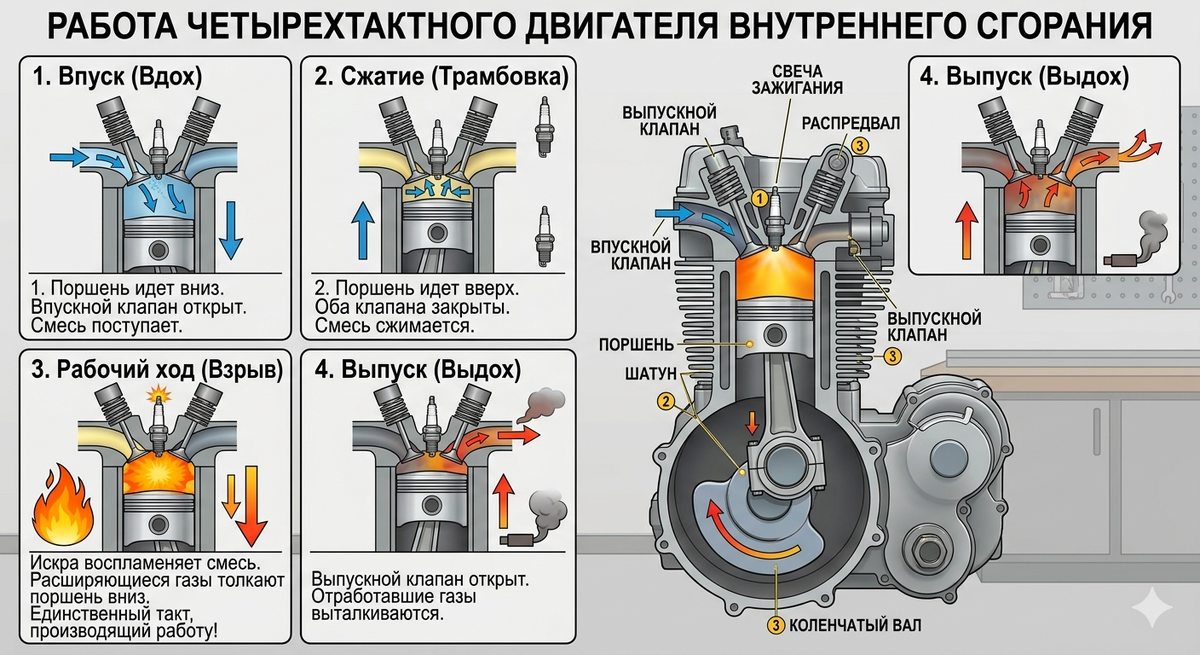 РАБОТА ЧЕТЫРЕХТАКТНОГО ДВИГАТЕЛЯ ВНУТРЕННЕГО СГОРАНИЯ

1. Впуск (Вдох)

1. Поршень идет вниз. Впускной клапан открыт. Смесь поступает.

2. Сжатие (Трамбовка)

2. Поршень идет вверх. Оба клапана закрыты. Смесь сжимается.

3. Рабочий ход (Взрыв)

Искра воспламеняет смесь. Расширяющиеся газы толкают поршень вниз. Единственный такт, производящий работу!

4. Выпуск (Выдох)

Выпускной клапан открыт. Отработавшие газы выталкиваются.

СВЕЧА ЗАЖИГАНИЯ
ВЫПУСКНОЙ КЛАПАН
РАСПРЕДВАЛ
3
1
ВПУСКНОЙ КЛАПАН
ВЫПУСКНОЙ КЛАПАН
ПОРШЕНЬ
3
ШАТУН
2
3 КОЛЕНЧАТЫЙ ВАЛ

4. Выпуск (Выдох)