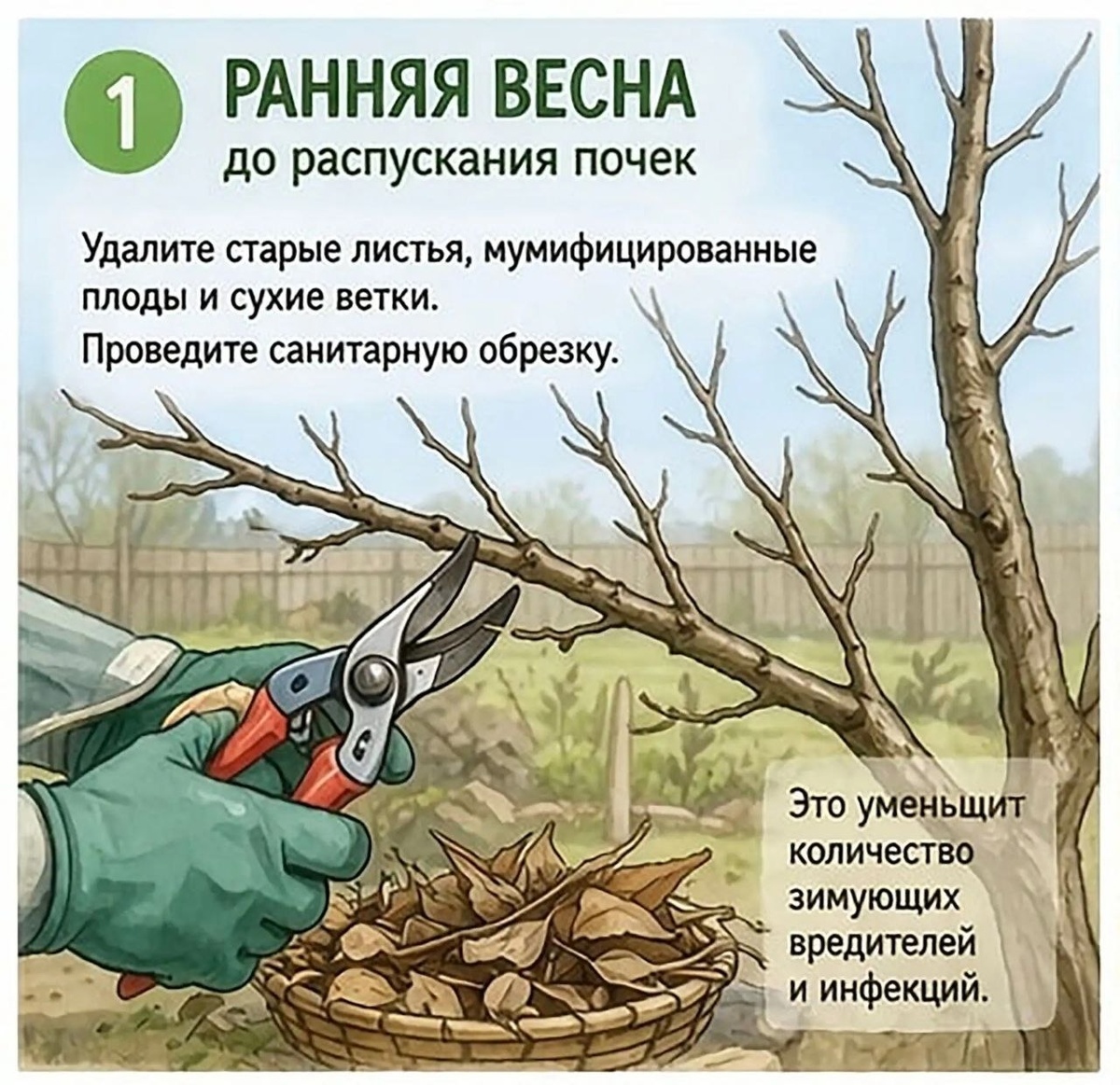 1 РАННЯЯ ВЕСНА
до распускания почек

Удалите старые листья, мумифицированные плоды и сухие ветки.
Проведите санитарную обрезку.

Это уменьщит количество зимующих вредителей и инфекций.