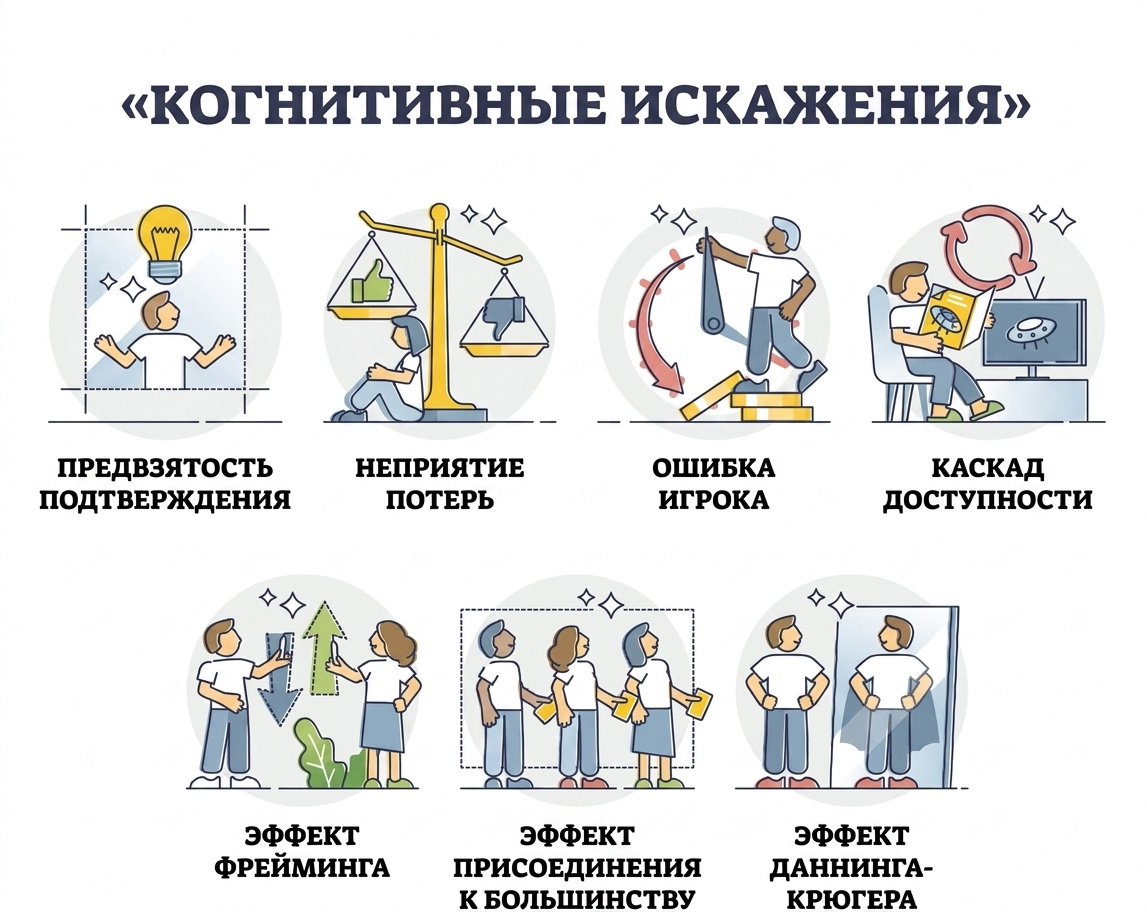 «КОГНИТИВНЫЕ ИСКАЖЕНИЯ»

ПРЕДВЗЯТОСТЬ ПОДТВЕРЖДЕНИЯ

НЕПРИЯТИЕ ПОТЕРЬ

ОШИБКА ИГРОКА

КАСКАД ДОСТУПНОСТИ

ЭФФЕКТ ФРЕЙМИНГА

ЭФФЕКТ ПРИСОЕДИНЕНИЯ К БОЛЬШИНСТВУ

ЭФФЕКТ ДАННИНГА-КРЮГЕРА