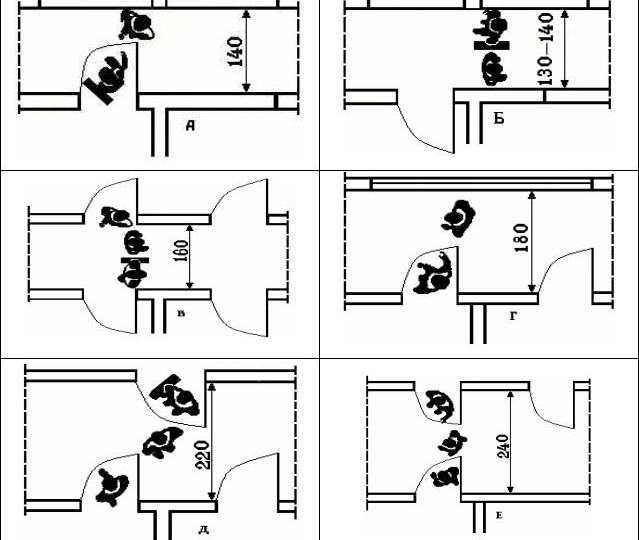 140
А

130–140
Б

160
в

180
г

220
д

240
е