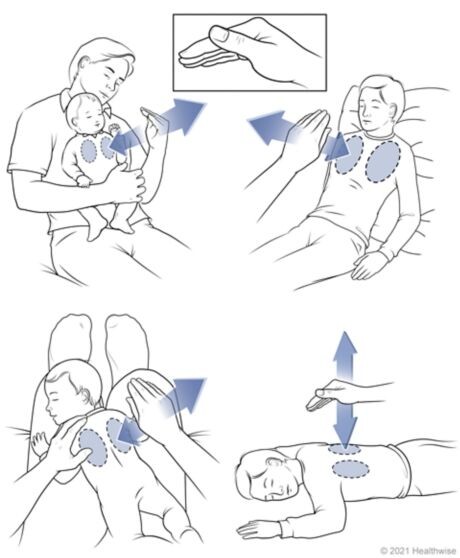 © 2021 Healthwise