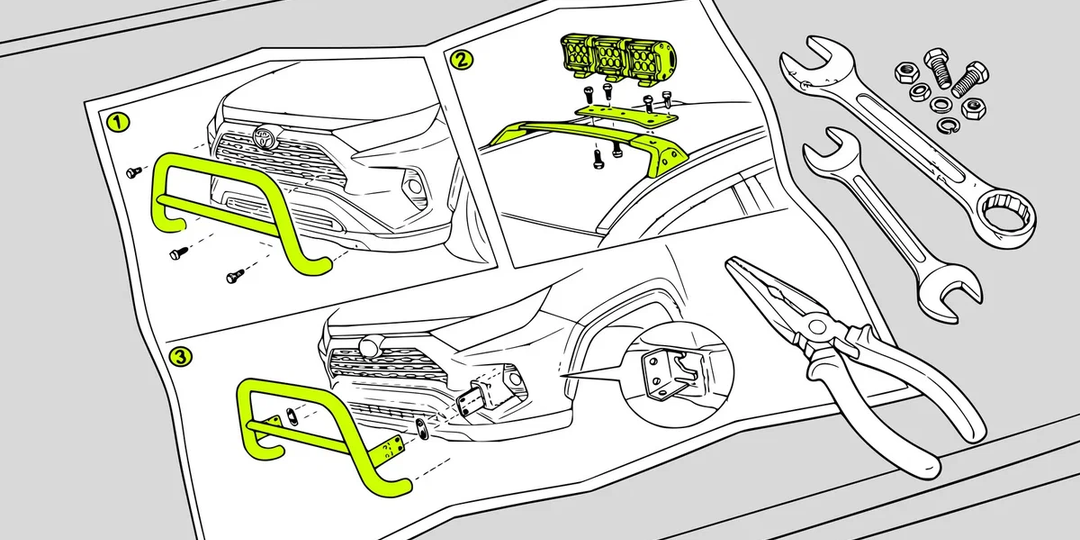 1

2

3