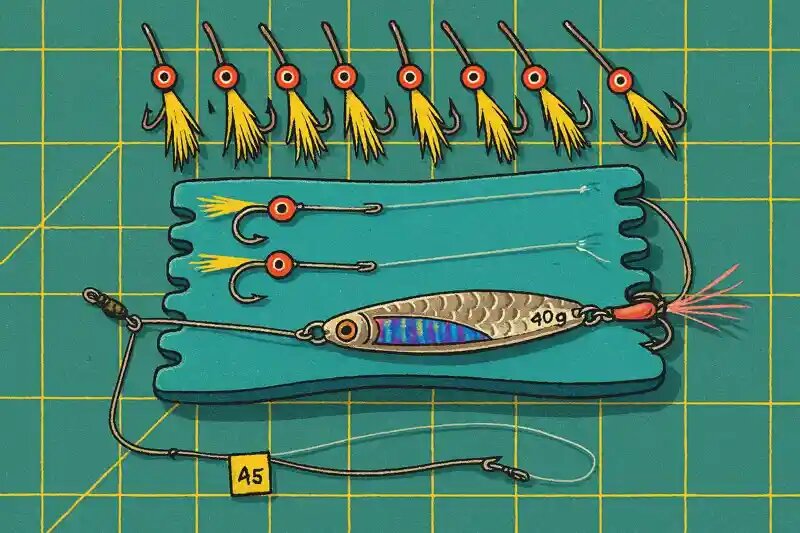 40g

45