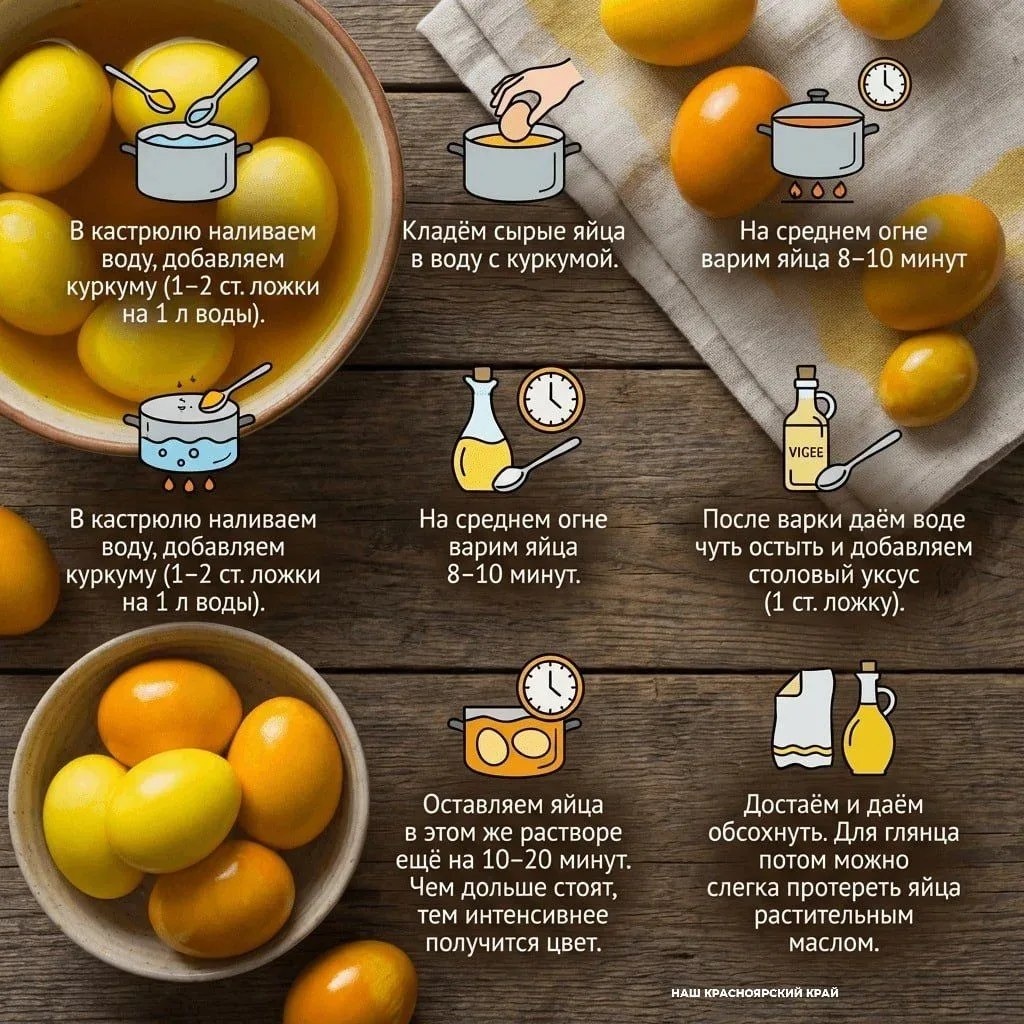 В кастрюлю наливаем воду, добавляем куркуму (1–2 ст. ложки на 1 л воды).

Кладём сырые яйца в воду с куркумой.

На среднем огне варим яйца 8–10 минут

В кастрюлю наливаем воду, добавляем куркуму (1–2 ст. ложки на 1 л воды).

На среднем огне варим яйца 8–10 минут.

VIGEE

После варки даём воде чуть остыть и добавляем столовый уксус (1 ст. ложку).

Оставляем яйца в этом же растворе ещё на 10–20 минут. Чем дольше стоят, тем интенсивнее получится цвет.

Достаём и даём обсохнуть. Для глянца потом можно слегка протереть яйца растительным маслом.

НАШ КРАСНОЯРСКИЙ КРАЙ