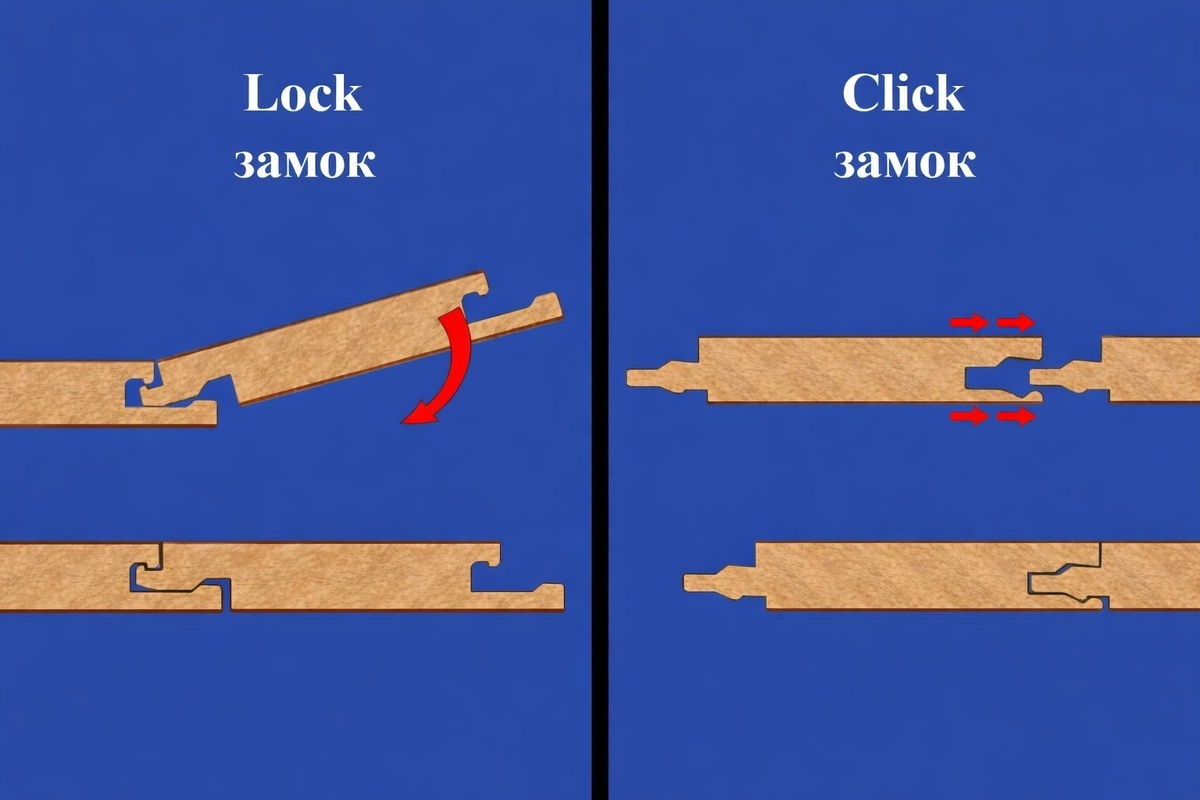 Lock
замок

Click
замок