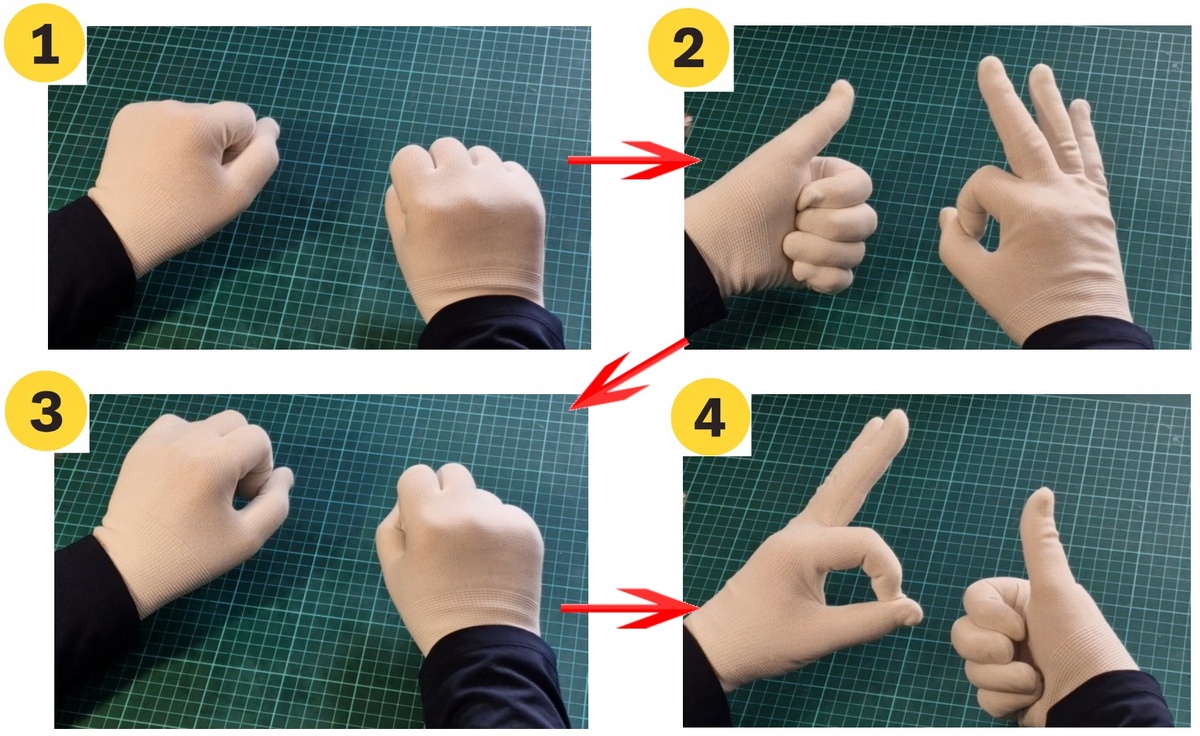 1
2
3
4