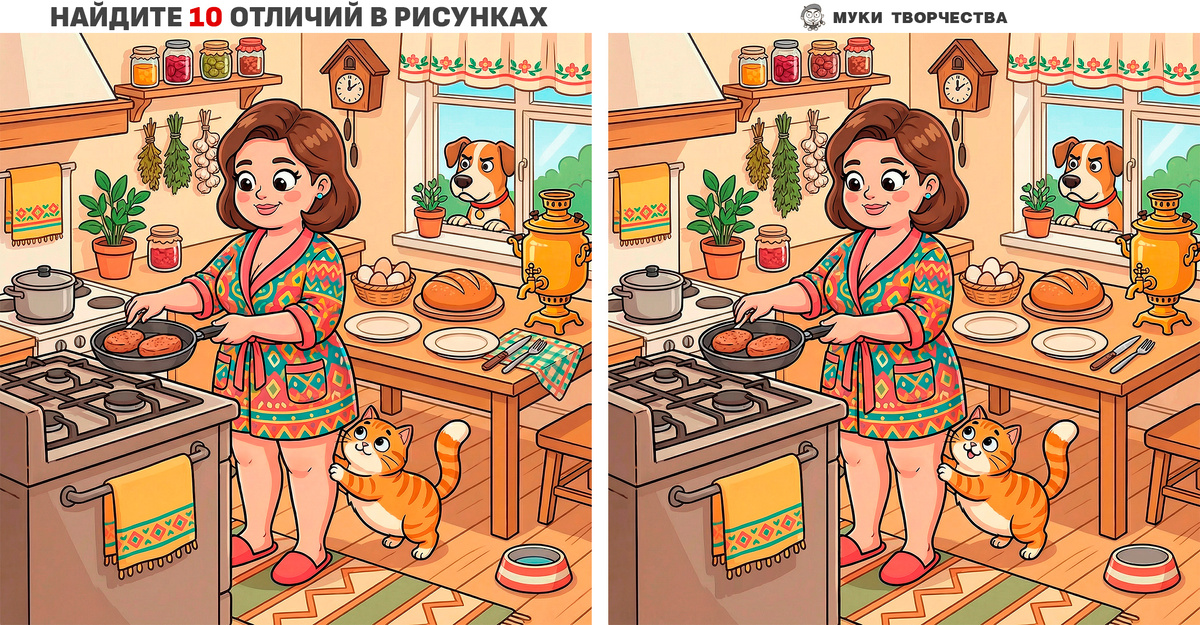 НАЙДИТЕ 10 ОТЛИЧИЙ В РИСУНКАХ

МУКИ ТВОРЧЕСТВА