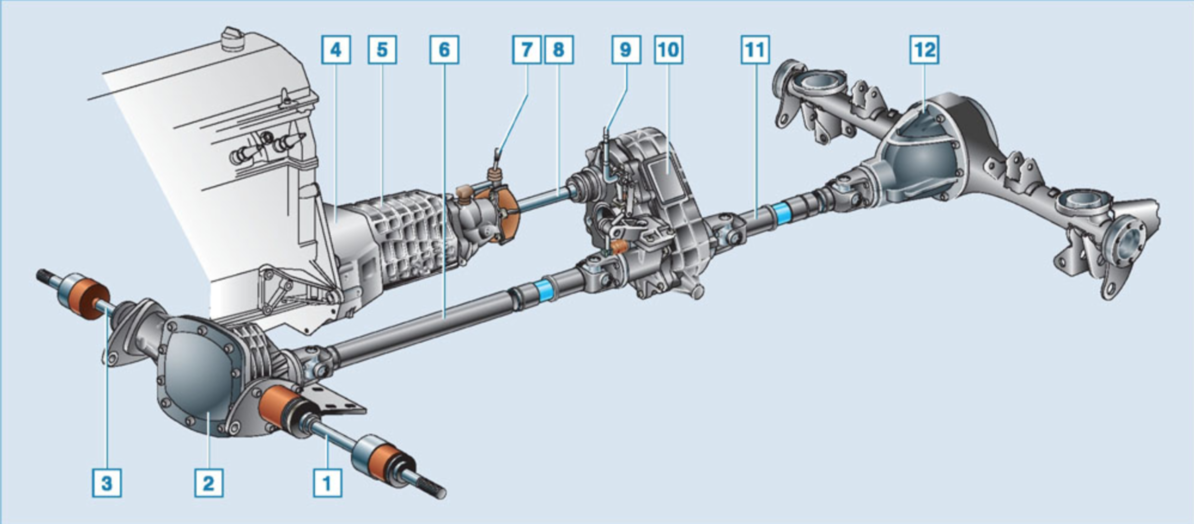 4
5
6
7
8
9
10
11
12
3
2
1