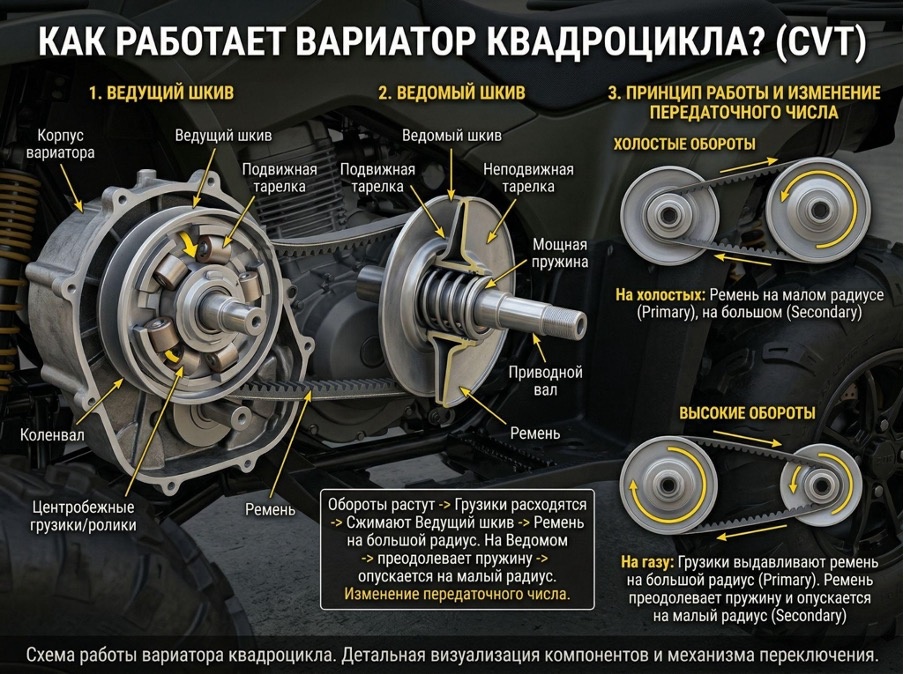 КАК РАБОТАЕТ ВАРИАТОР КВАДРОЦИКЛА? (CVT)

1. ВЕДУЩИЙ ШКИВ

Корпус вариатора

Ведущий шкив

Подвижная тарелка

Коленвал

Центробежные грузики/ролики

Ремень

2. ВЕДОМЫЙ ШКИВ

Ведомый шкив

Подвижная тарелка

Неподвижная тарелка

Мощная пружина

Приводной вал

Ремень

Обороты растут -> Грузики расходятся -> Сжимают Ведущий шкив -> Ремень на большой радиус. На Ведомом -> преодолевает пружину -> опускается на малый радиус. Изменение передаточного числа.

3. ПРИНЦИП РАБОТЫ И ИЗМЕНЕНИЕ ПЕРЕДАТОЧНОГО ЧИСЛА

ХОЛОСТЫЕ ОБОРОТЫ

На холостых: Ремень на малом радиусе (Primary), на большом (Secondary)

ВЫСОКИЕ ОБОРОТЫ

На газу: Грузики выдавливают ремень на большой радиус (Primary). Ремень преодолевает пружину и опускается на малый радиус (Secondary)

Схема работы вариатора квадроцикла. Детальная визуализация компонентов и механизма переключения.